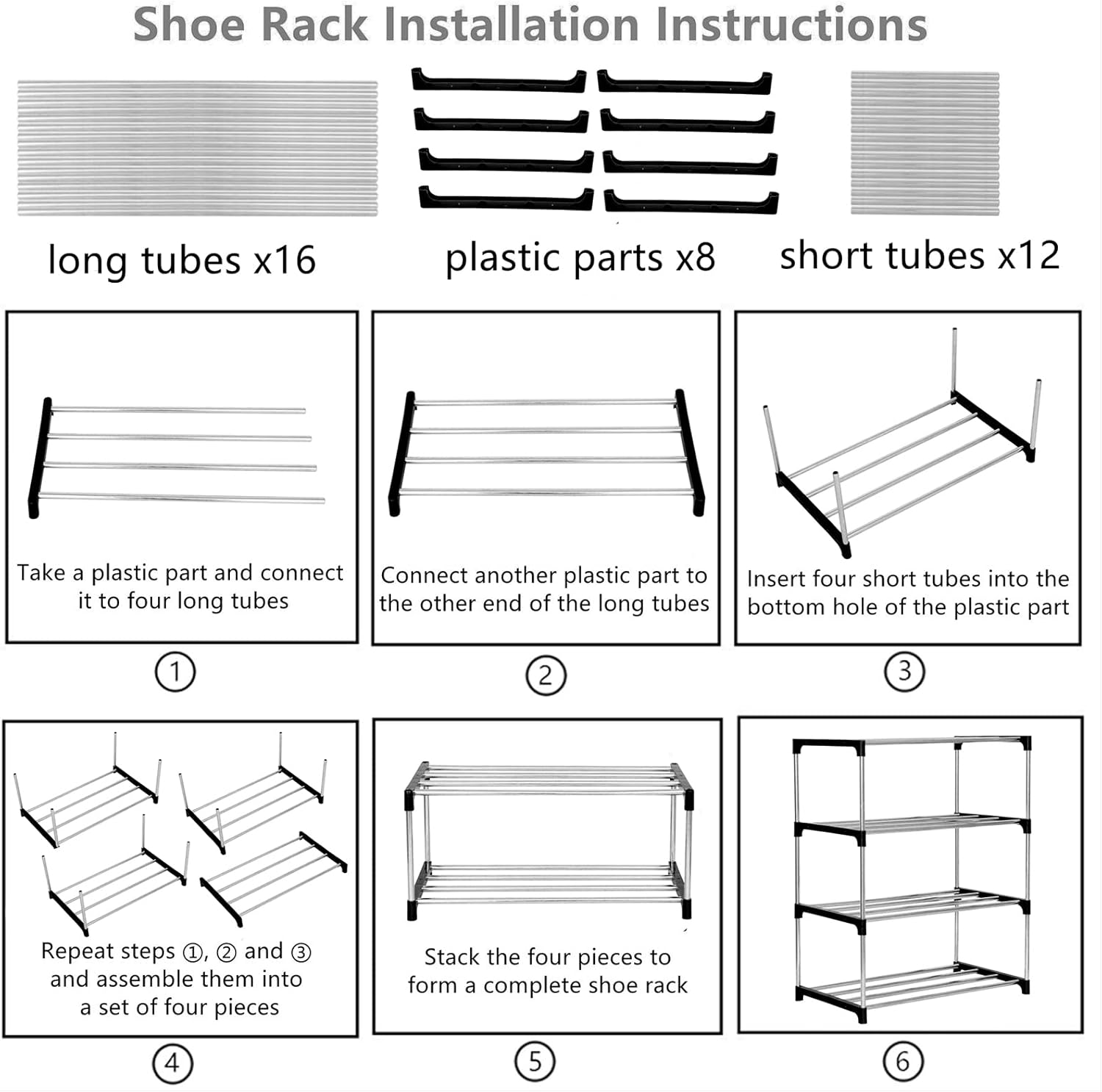 Shoe Rack Installation Instructions

long tubes x16

plastic parts x8

short tubes x12

Take a plastic part and connect it to four long tubes

①

Connect another plastic part to the other end of the long tubes

②

Insert four short tubes into the bottom hole of the plastic part

③

Repeat steps ①, ② and ③ and assemble them into a set of four pieces

④

Stack the four pieces to form a complete shoe rack

⑤

⑥