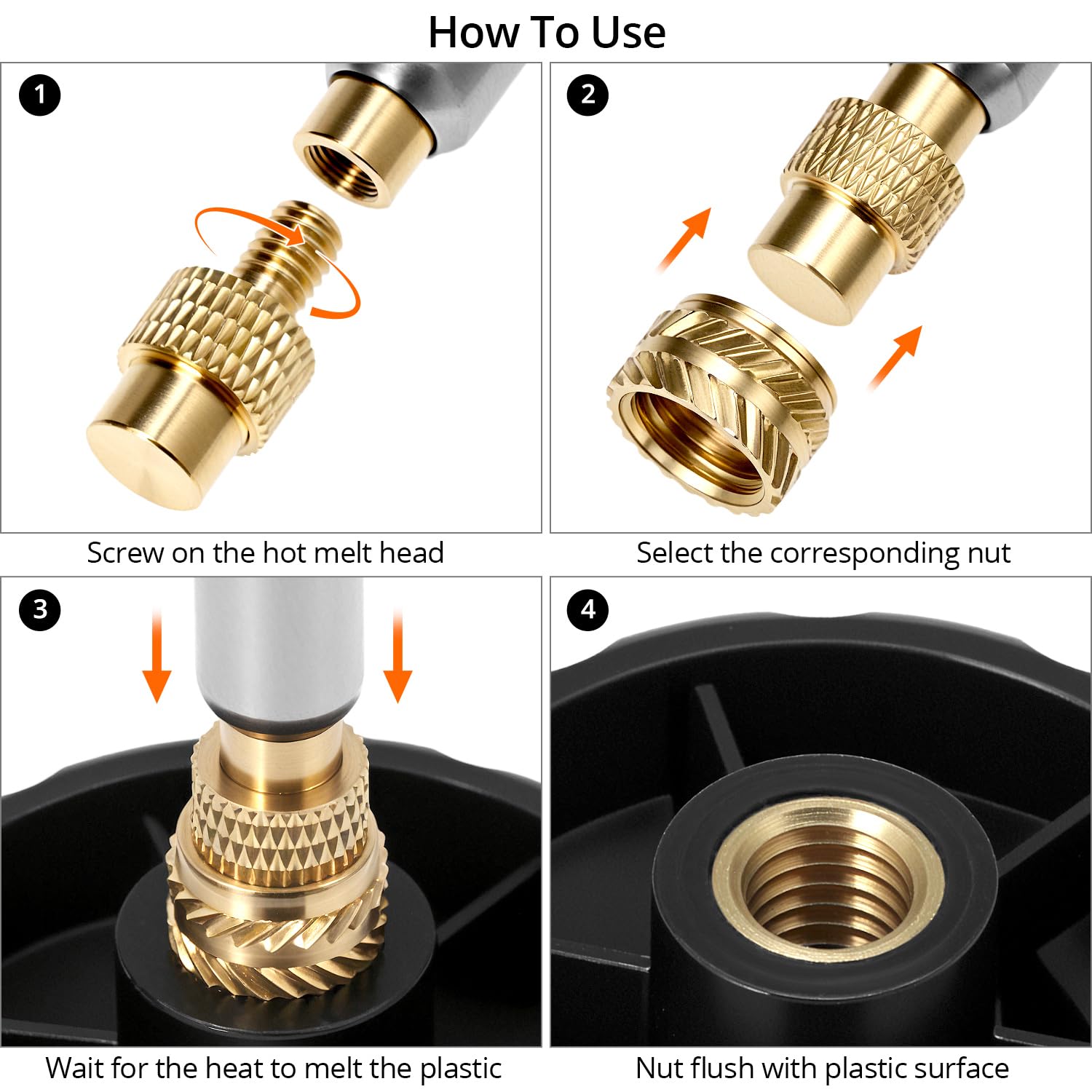 How To Use

1

Screw on the hot melt head

2

Select the corresponding nut

3

Wait for the heat to melt the plastic

4

Nut flush with plastic surface