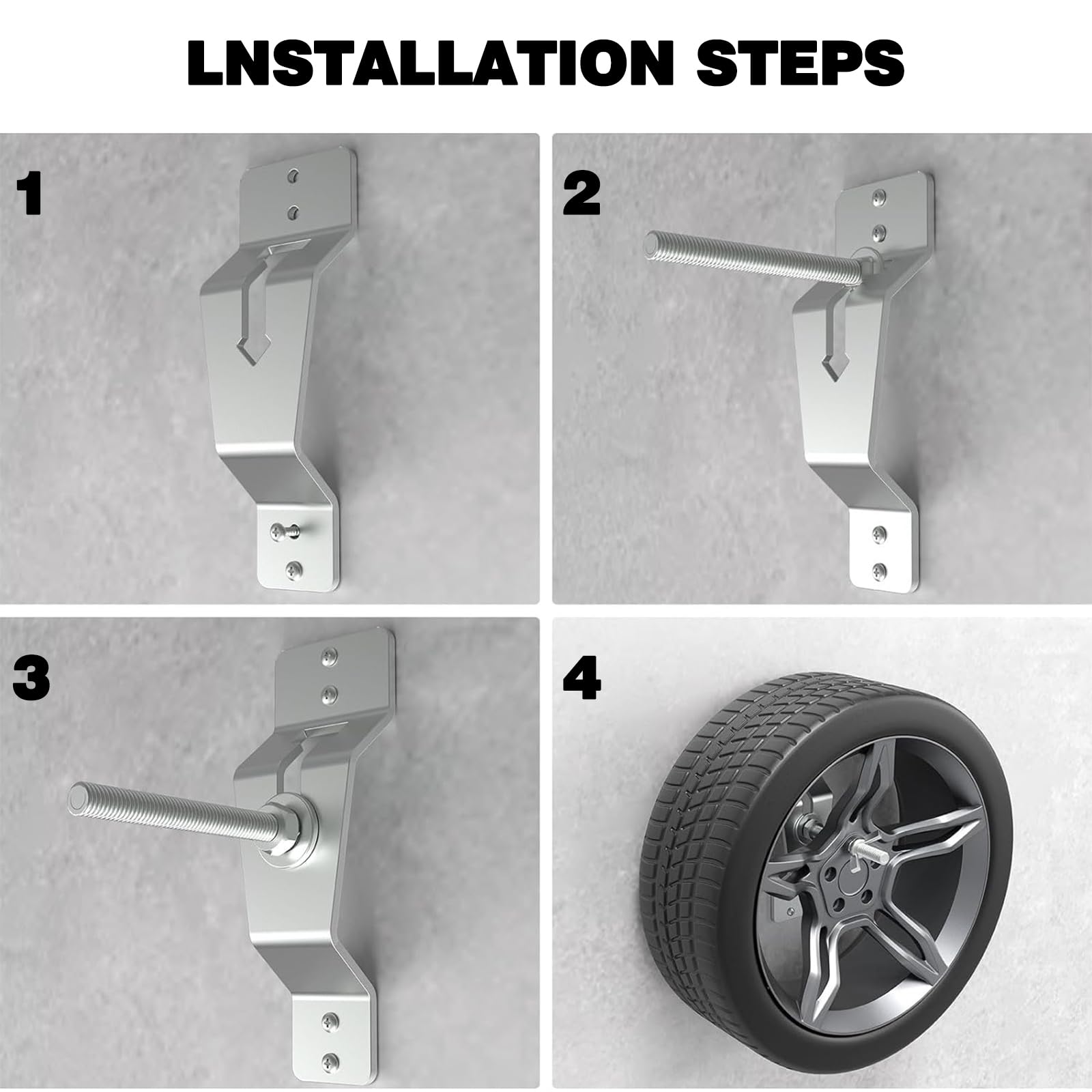 LNSTALLATION STEPS

1

2

3

4