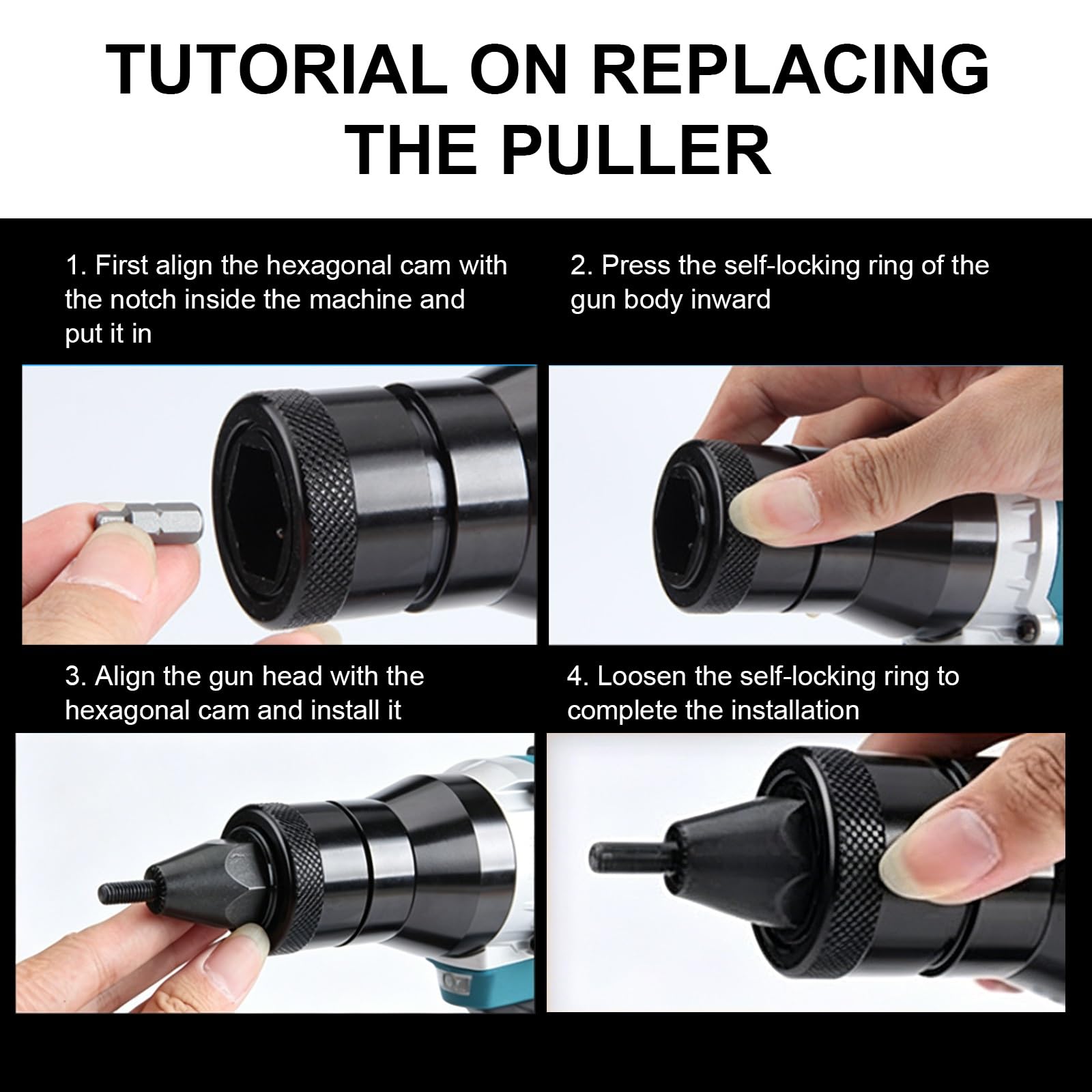 TUTORIAL ON REPLACING THE PULLER

1. First align the hexagonal cam with the notch inside the machine and put it in

2. Press the self-locking ring of the gun body inward

3. Align the gun head with the hexagonal cam and install it

4. Loosen the self-locking ring to complete the installation