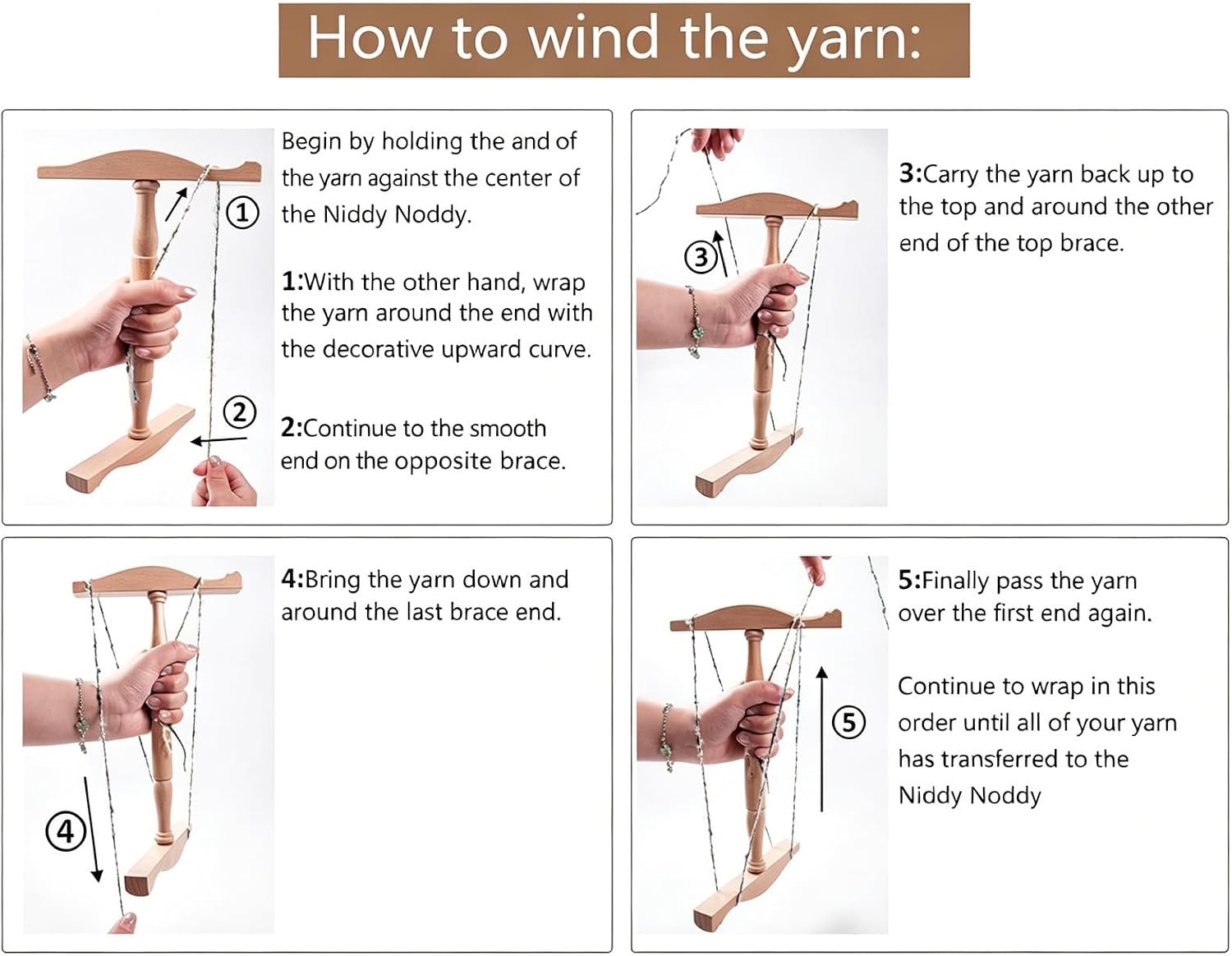 How to wind the yarn:

①

②

Begin by holding the and of the yarn against the center of the Niddy Noddy.

1:With the other hand, wrap the yarn around the end with the decorative upward curve.

2:Continue to the smooth end on the opposite brace.

③

3:Carry the yarn back up to the top and around the other end of the top brace.

④

4:Bring the yarn down and around the last brace end.

⑤

5:Finally pass the yarn over the first end again.

Continue to wrap in this order until all of your yarn has transferred to the Niddy Noddy