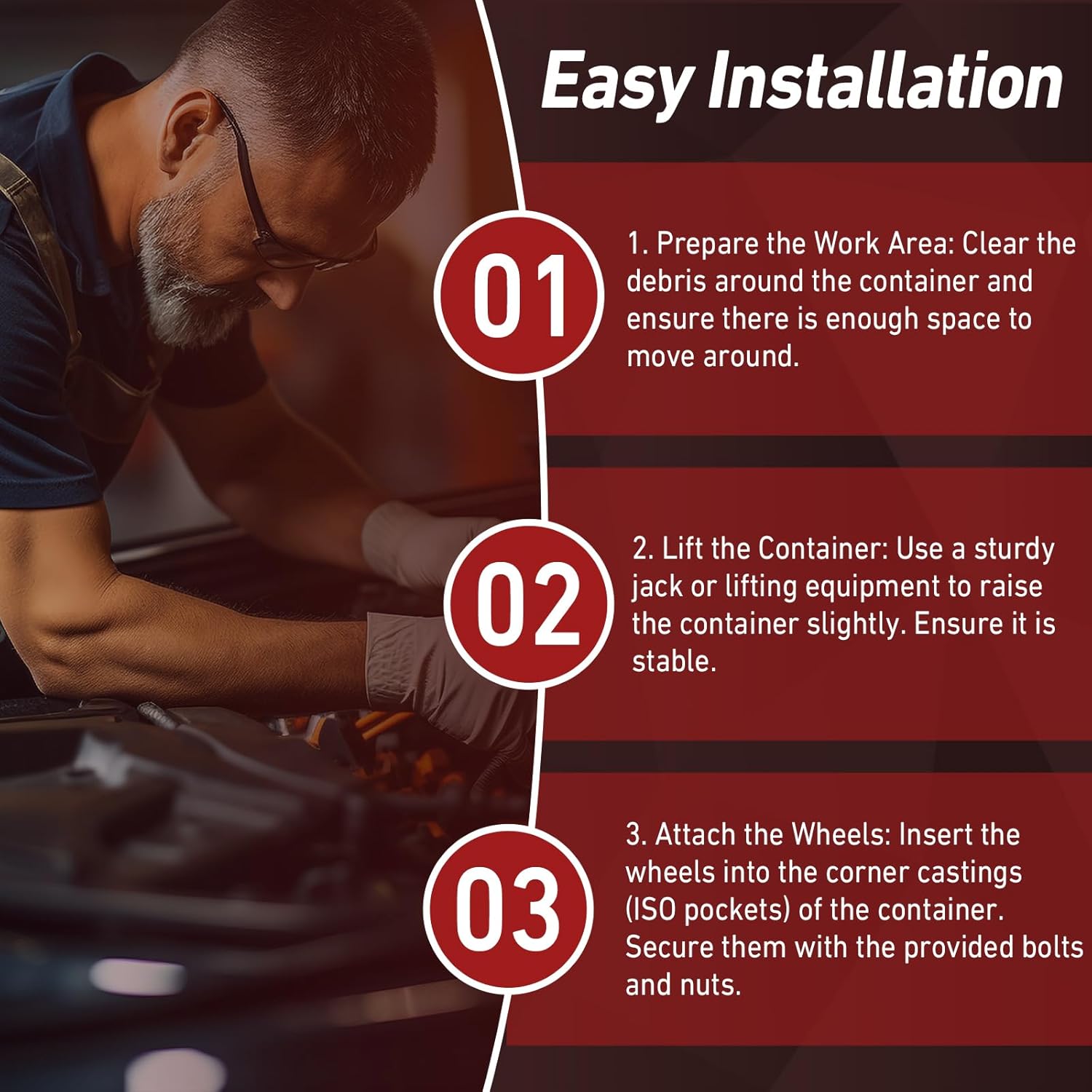 Easy Installation

01

1. Prepare the Work Area: Clear the debris around the container and ensure there is enough space to move around.

02

2. Lift the Container: Use a sturdy jack or lifting equipment to raise the container slightly. Ensure it is stable.

03

3. Attach the Wheels: Insert the wheels into the corner castings (ISO pockets) of the container. Secure them with the provided bolts and nuts.