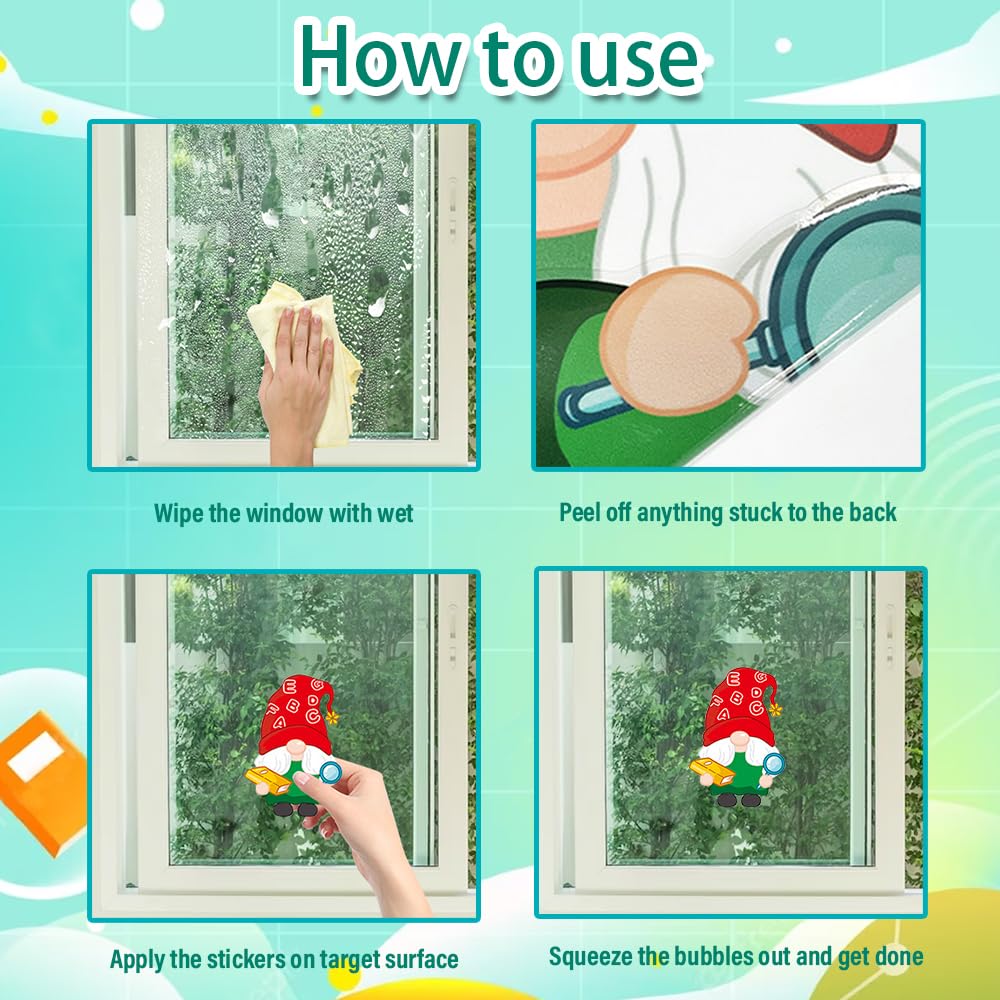 How to use

Wipe the window with wet

Peel off anything stuck to the back

Apply the stickers on target surface

Squeeze the bubbles out and get done