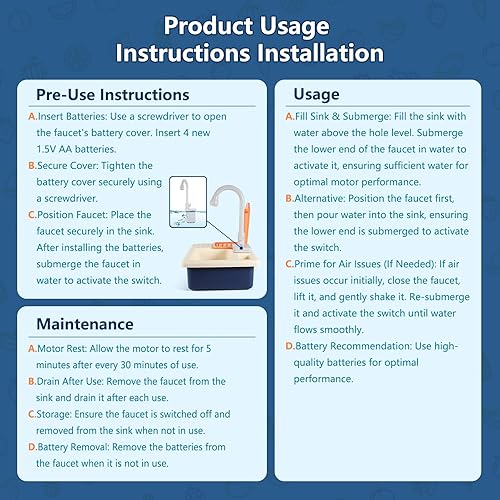 Product Usage
Instructions Installation

Pre-Use Instructions

A.Insert Batteries: Use a screwdriver to open the faucet's battery cover. Insert 4 new 1.5V AA batteries.

B.Secure Cover: Tighten the battery cover securely using a screwdriver.

C.Position Faucet: Place the faucet securely in the sink. After installing the batteries, submerge the faucet in water to activate the switch.

Maintenance

A.Motor Rest: Allow the motor to rest for 5 minutes after every 30 minutes of use.

B.Drain After Use: Remove the faucet from the sink and drain it after each use.

C.Storage: Ensure the faucet is switched off and removed from the sink when not in use.

D.Battery Removal: Remove the batteries from the faucet when it is not in use.

Usage

A.Fill Sink & Submerge: Fill the sink with water above the hole level. Submerge the lower end of the faucet in water to activate it, ensuring sufficient water for optimal motor performance.

B.Alternative: Position the faucet first, then pour water into the sink, ensuring the lower end is submerged to activate the switch.

C.Prime for Air Issues (If Needed): If air issues occur initially, close the faucet, lift it, and gently shake it. Re-submerge it and activate the switch until water flows smoothly.

D.Battery Recommendation: Use high-quality batteries for optimal performance.