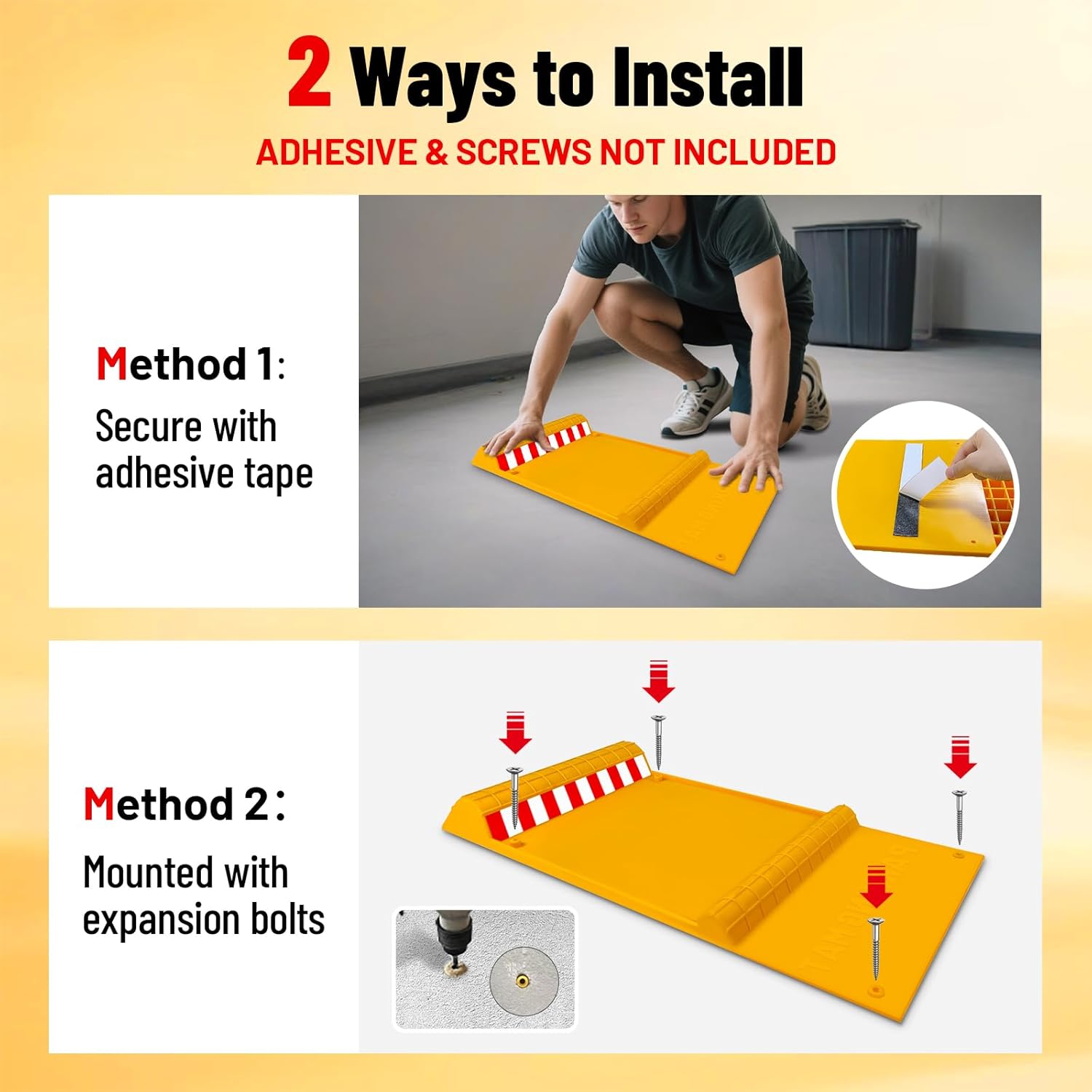 2 Ways to Install

ADHESIVE & SCREWS NOT INCLUDED

Method 1:

Secure with adhesive tape

Method 2:

Mounted with expansion bolts