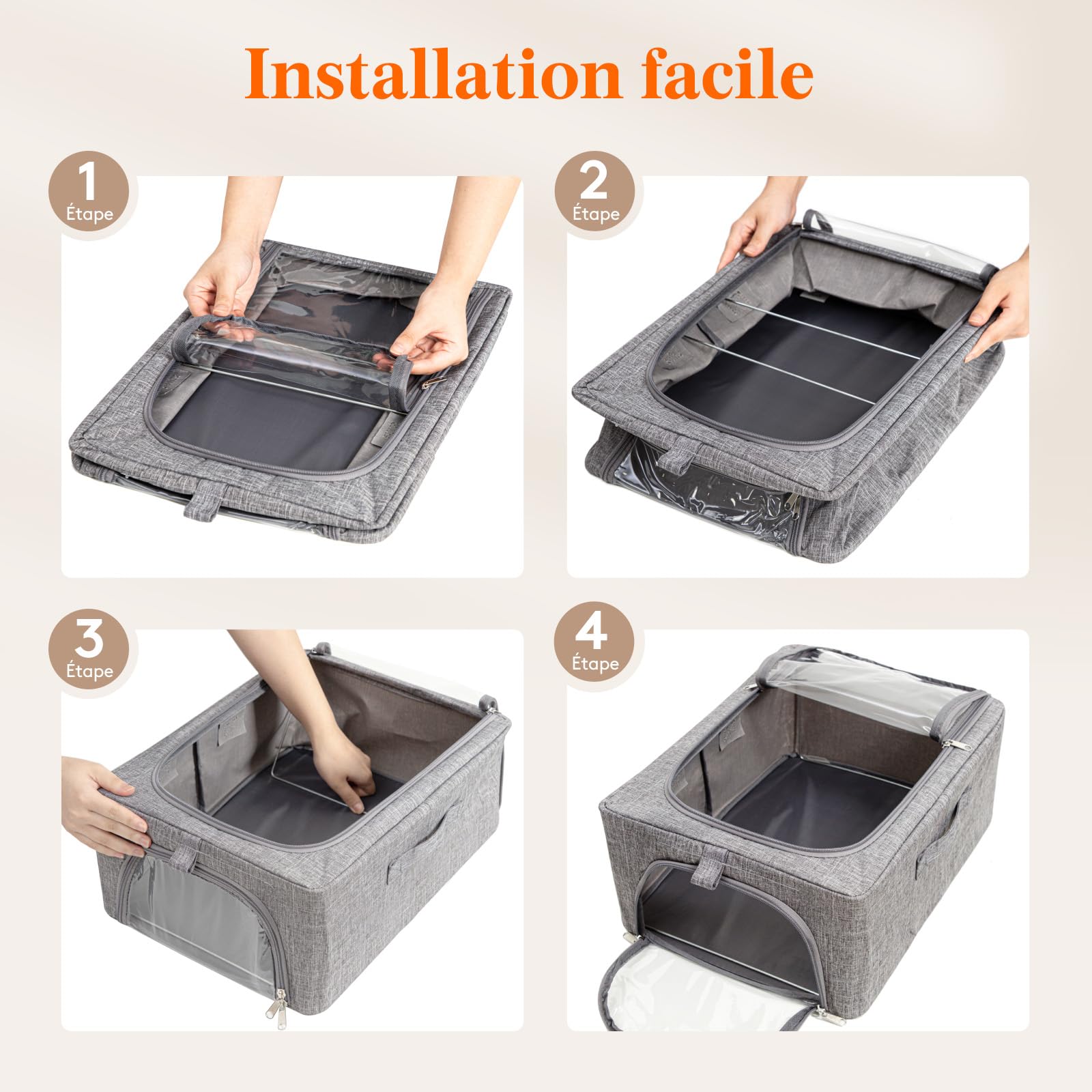 Installation facile

1
Étape

2
Étape

3
Étape

4
Étape