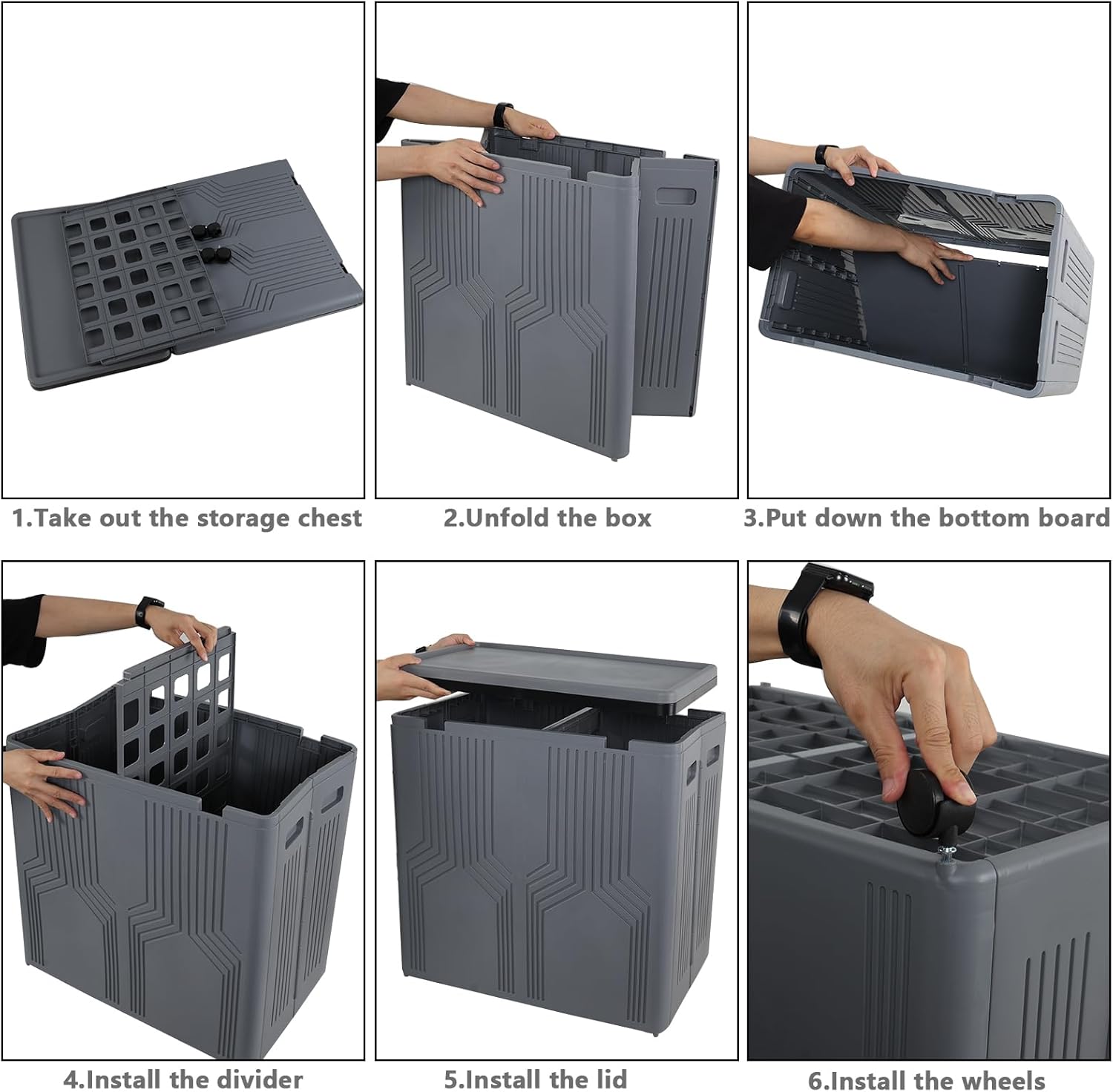 1.Take out the storage chest

2.Unfold the box

3.Put down the bottom board

4.Install the divider

5.Install the lid

6.Install the wheels