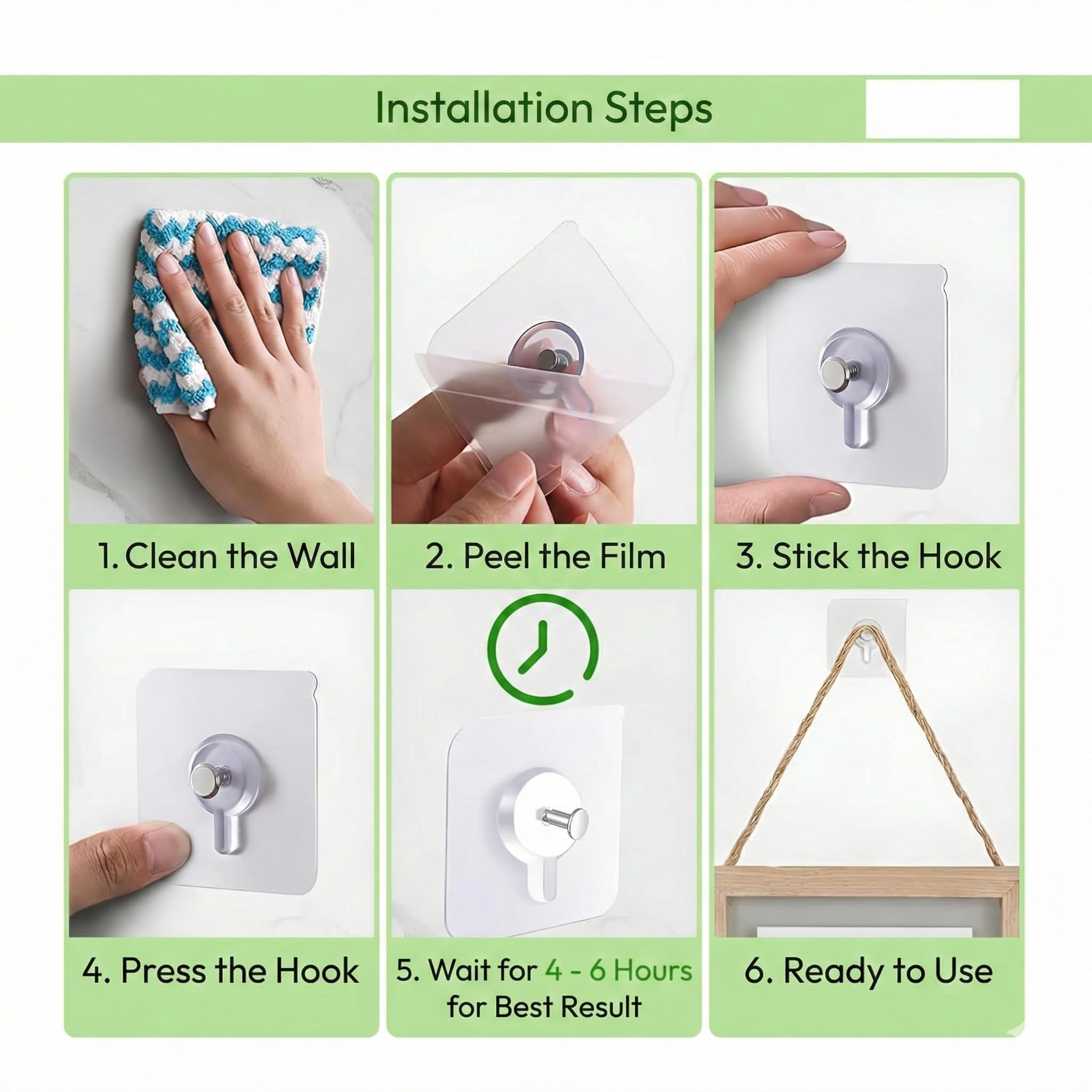 Installation Steps

1. Clean the Wall

2. Peel the Film

3. Stick the Hook

4. Press the Hook

5. Wait for 4 - 6 Hours for Best Result

6. Ready to Use