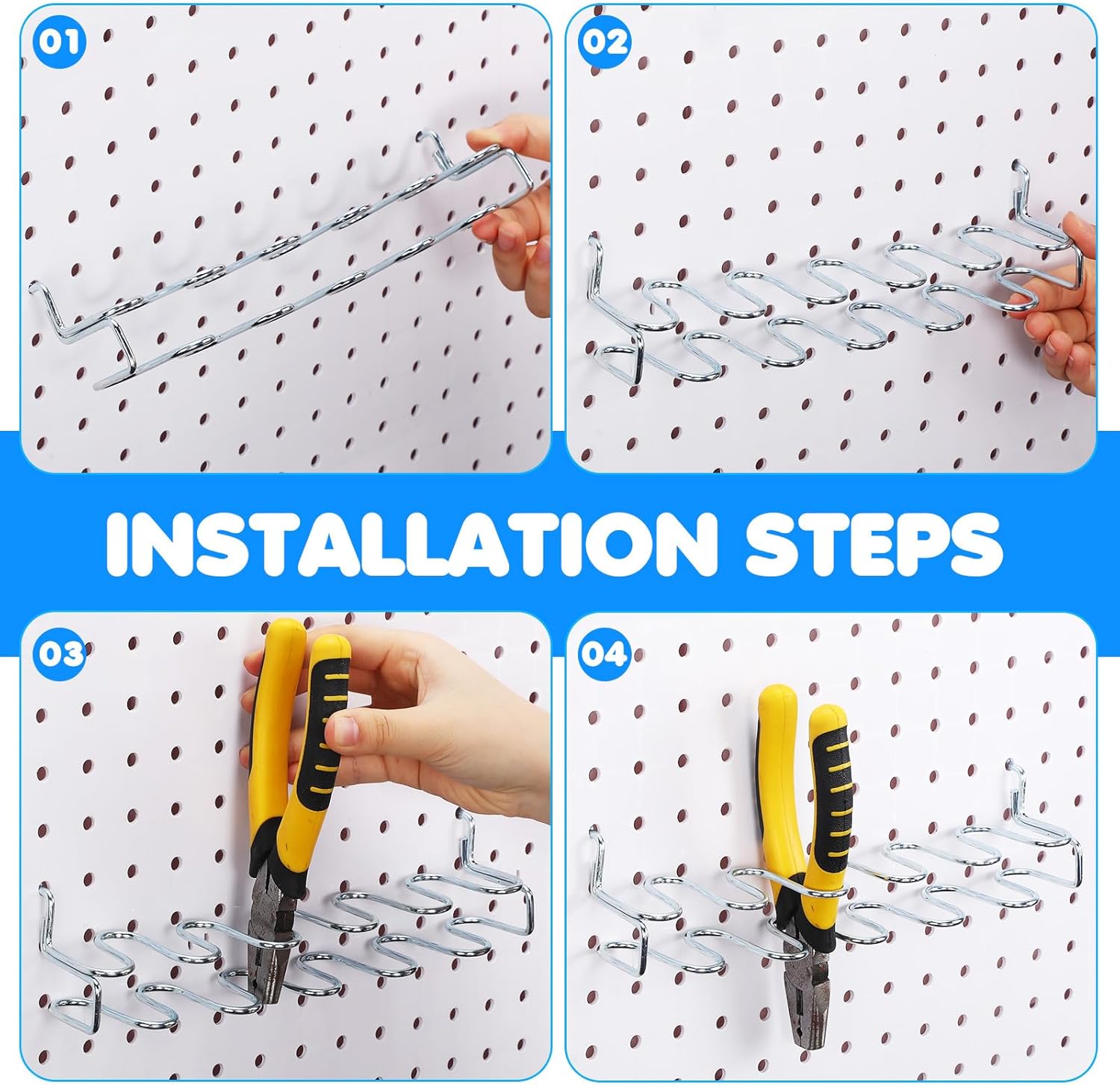 01

02

INSTALLATION STEPS

03

04