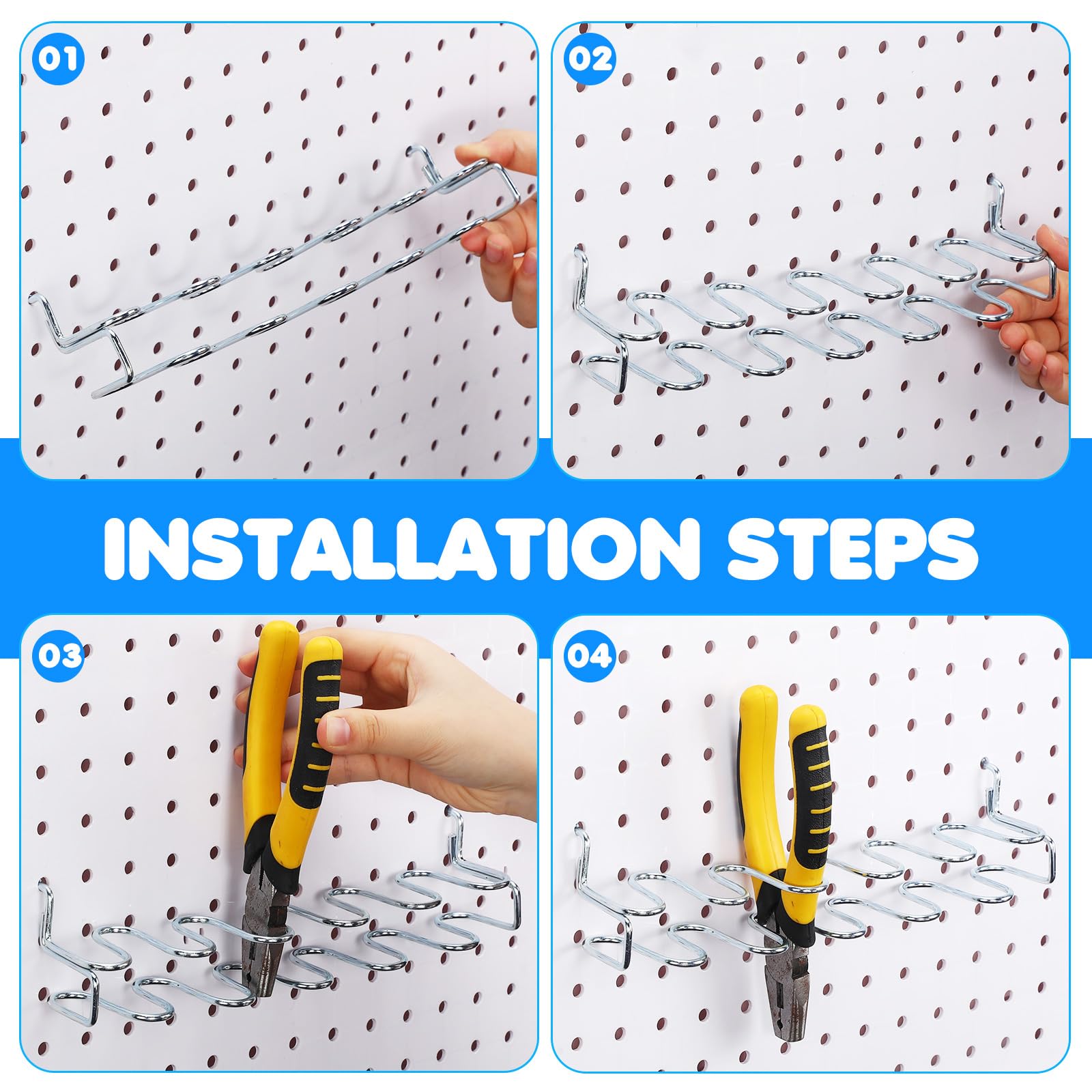 01

02

INSTALLATION STEPS

03

04