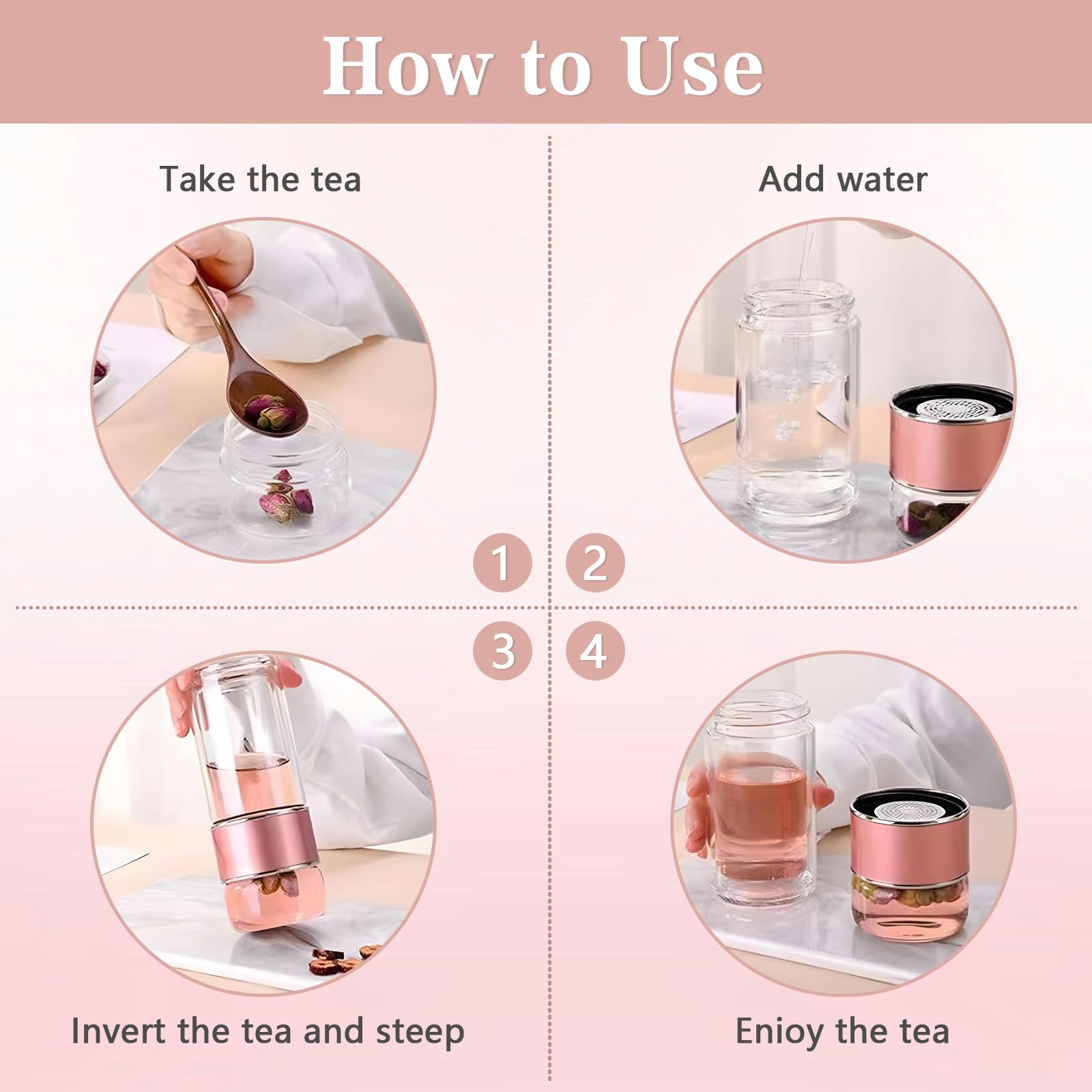 How to Use

Take the tea

Add water

1

2

3

4

Invert the tea and steep

Enioy the tea