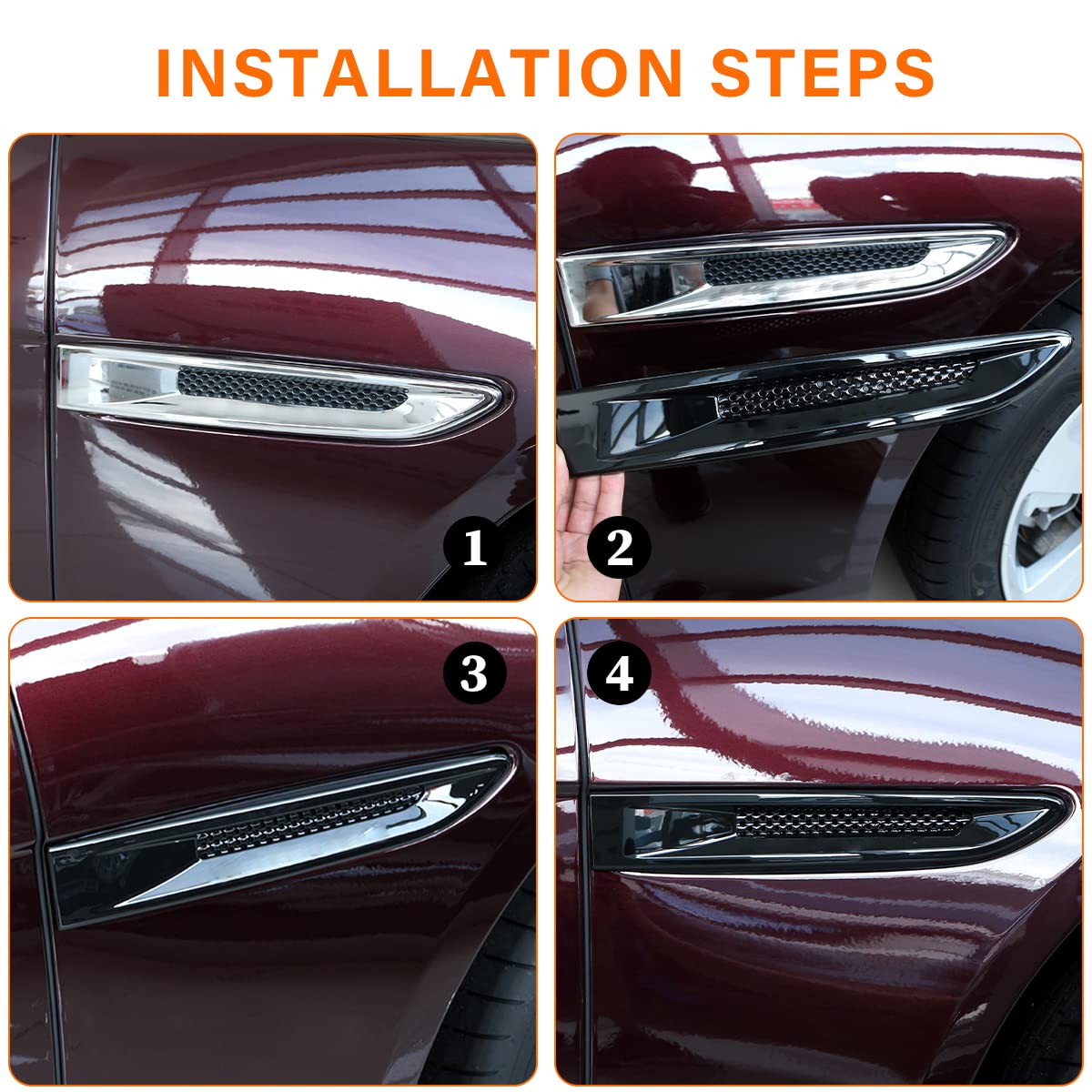 INSTALLATION STEPS

1

2

3

4