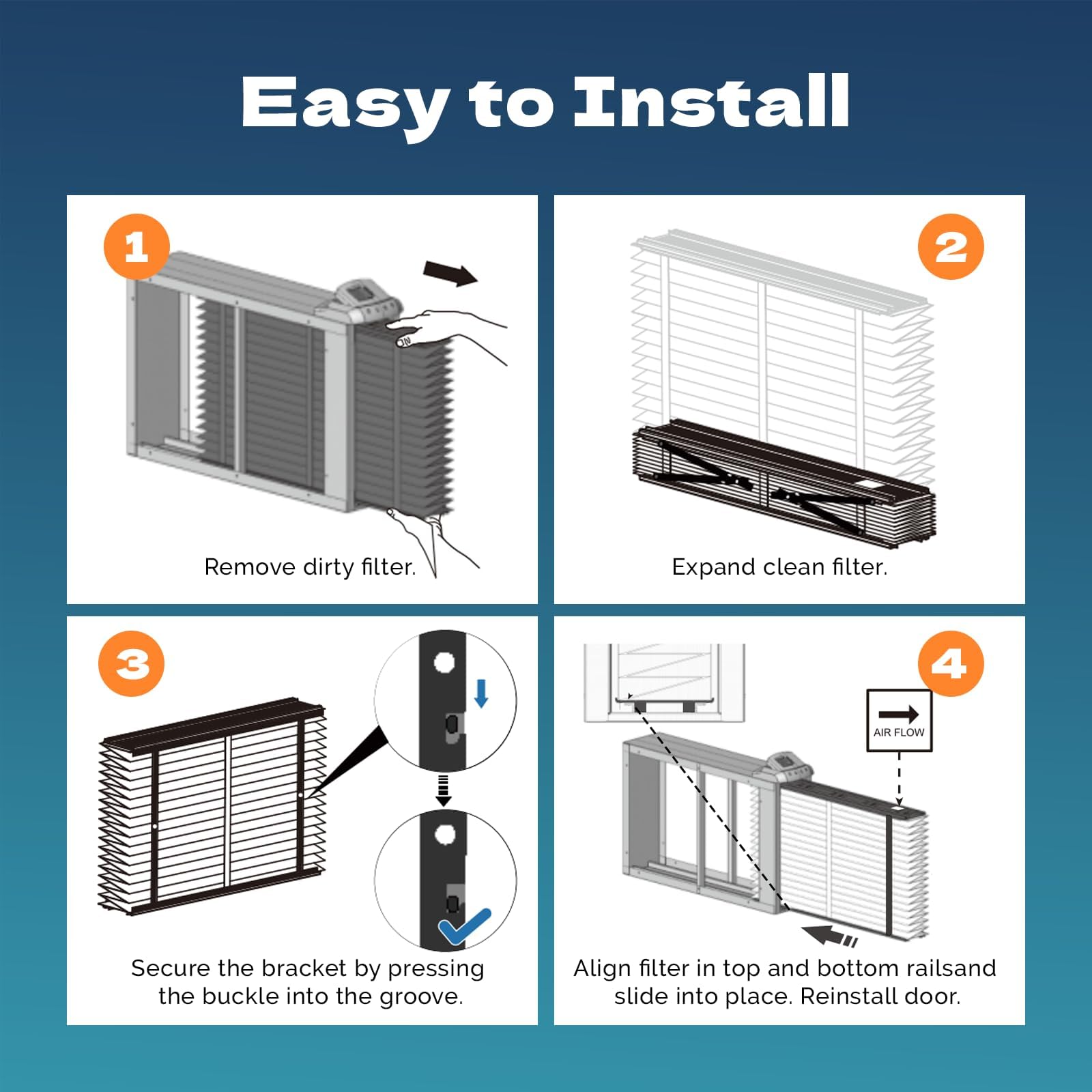 Easy to Install

1

Remove dirty filter.

2

Expand clean filter.

3

Secure the bracket by pressing the buckle into the groove.

4

AIR FLOW

Align filter in top and bottom railsand slide into place. Reinstall door.