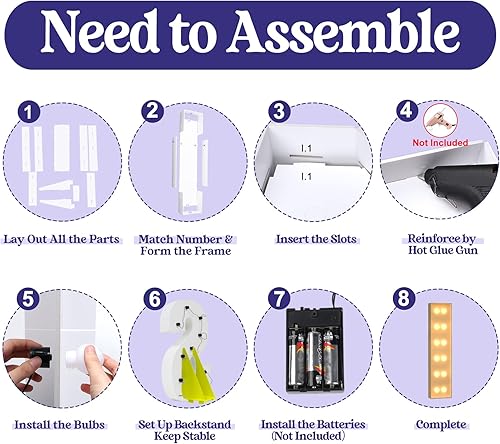 Need to Assemble

1
Lay Out All the Parts

2
Match Number & Form the Frame

3
I.1
I.1
Insert the Slots

4
Not Included
Reinforce by Hot Glue Gun

5
Install the Bulbs

6
Set Up Backstand Keep Stable

7
Install the Batteries (Not Included)

8
Complete