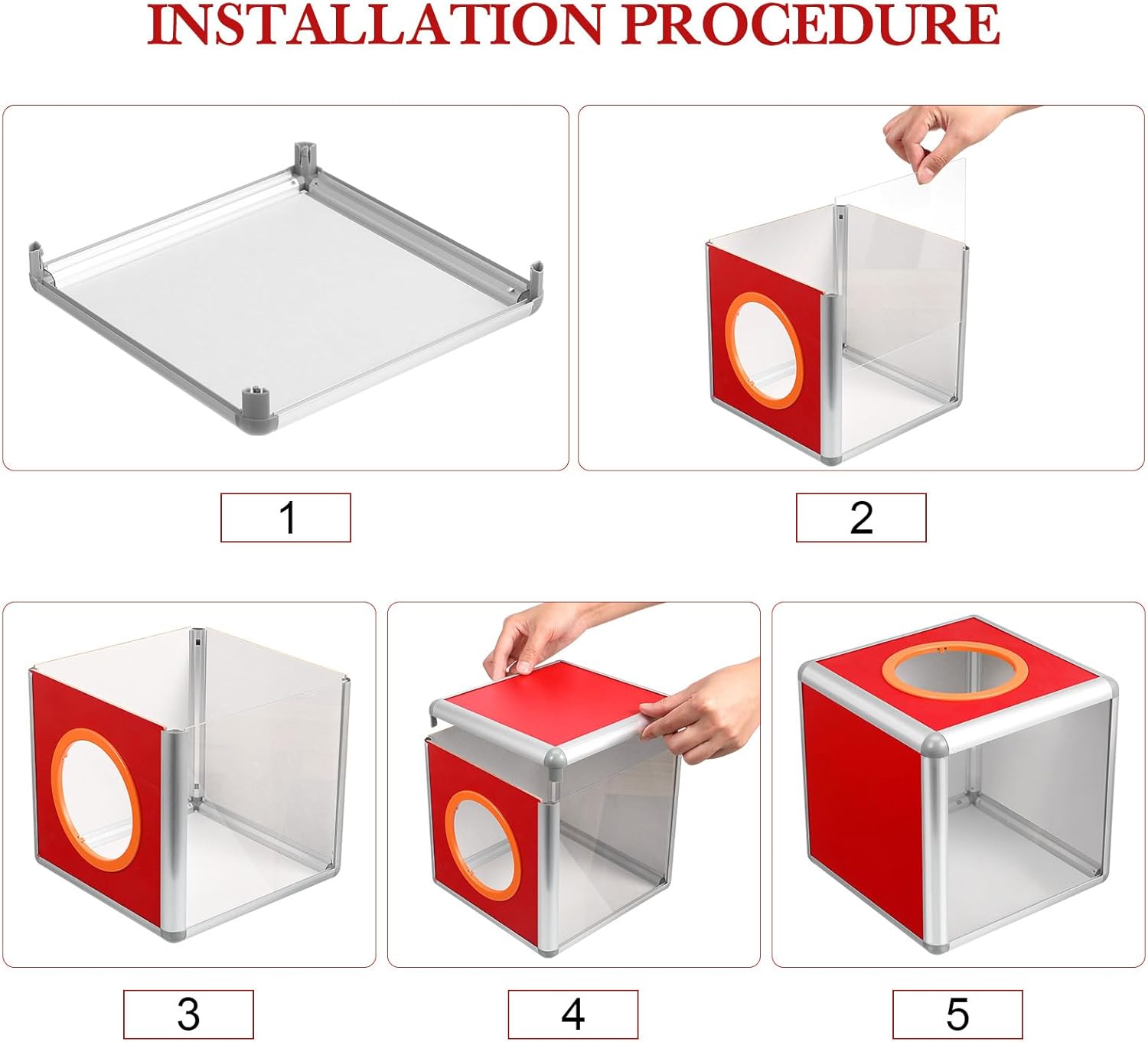 INSTALLATION PROCEDURE

1

2

3

4

5