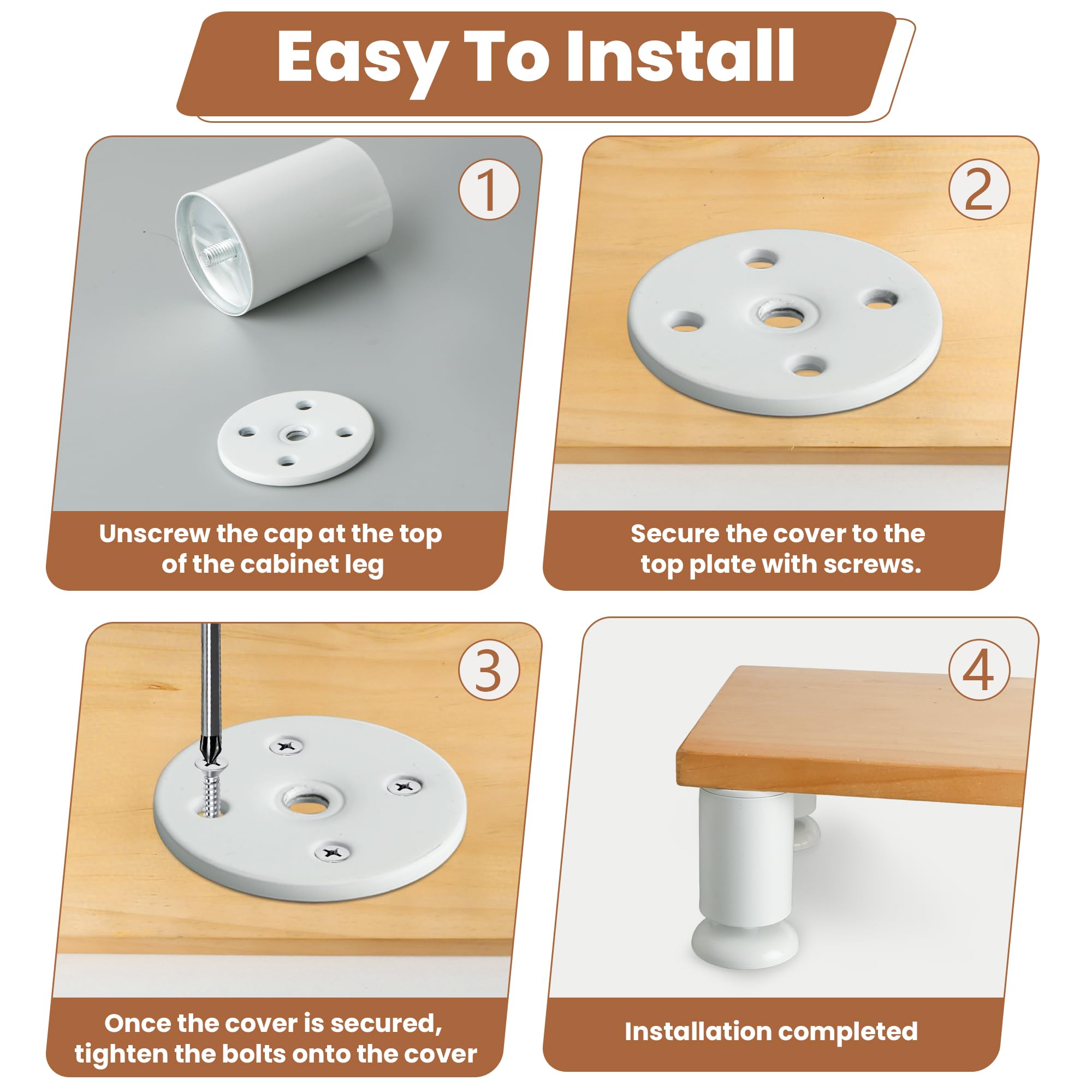 Easy To Install

1

Unscrew the cap at the top of the cabinet leg

2

Secure the cover to the top plate with screws.

3

Once the cover is secured, tighten the bolts onto the cover

4

Installation completed