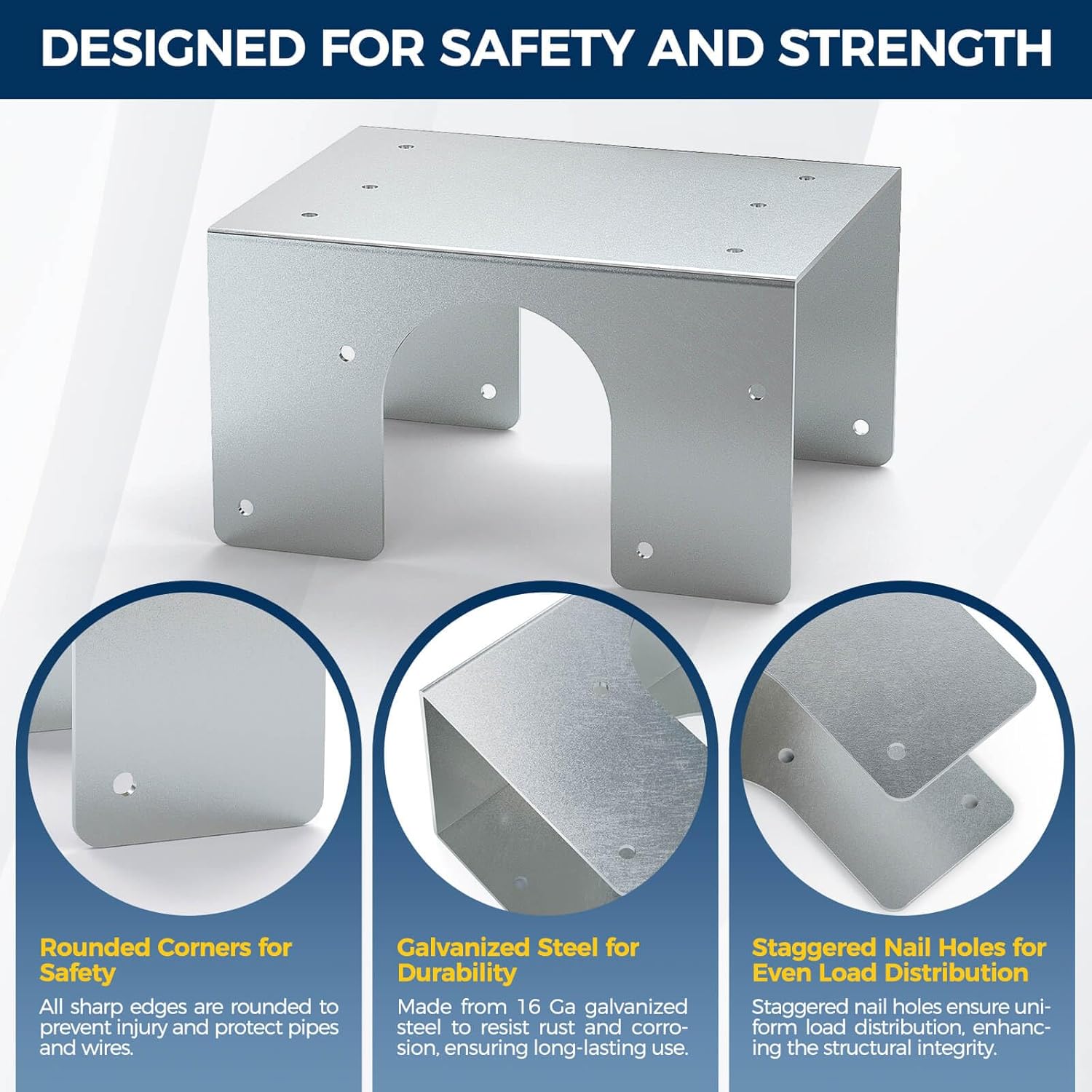 DESIGNED FOR SAFETY AND STRENGTH

Rounded Corners for Safety

All sharp edges are rounded to prevent injury and protect pipes and wires.

Galvanized Steel for Durability

Made from 16 Ga galvanized steel to resist rust and corrosion, ensuring long-lasting use.

Staggered Nail Holes for Even Load Distribution

Staggered nail holes ensure uniform load distribution, enhancing the structural integrity.