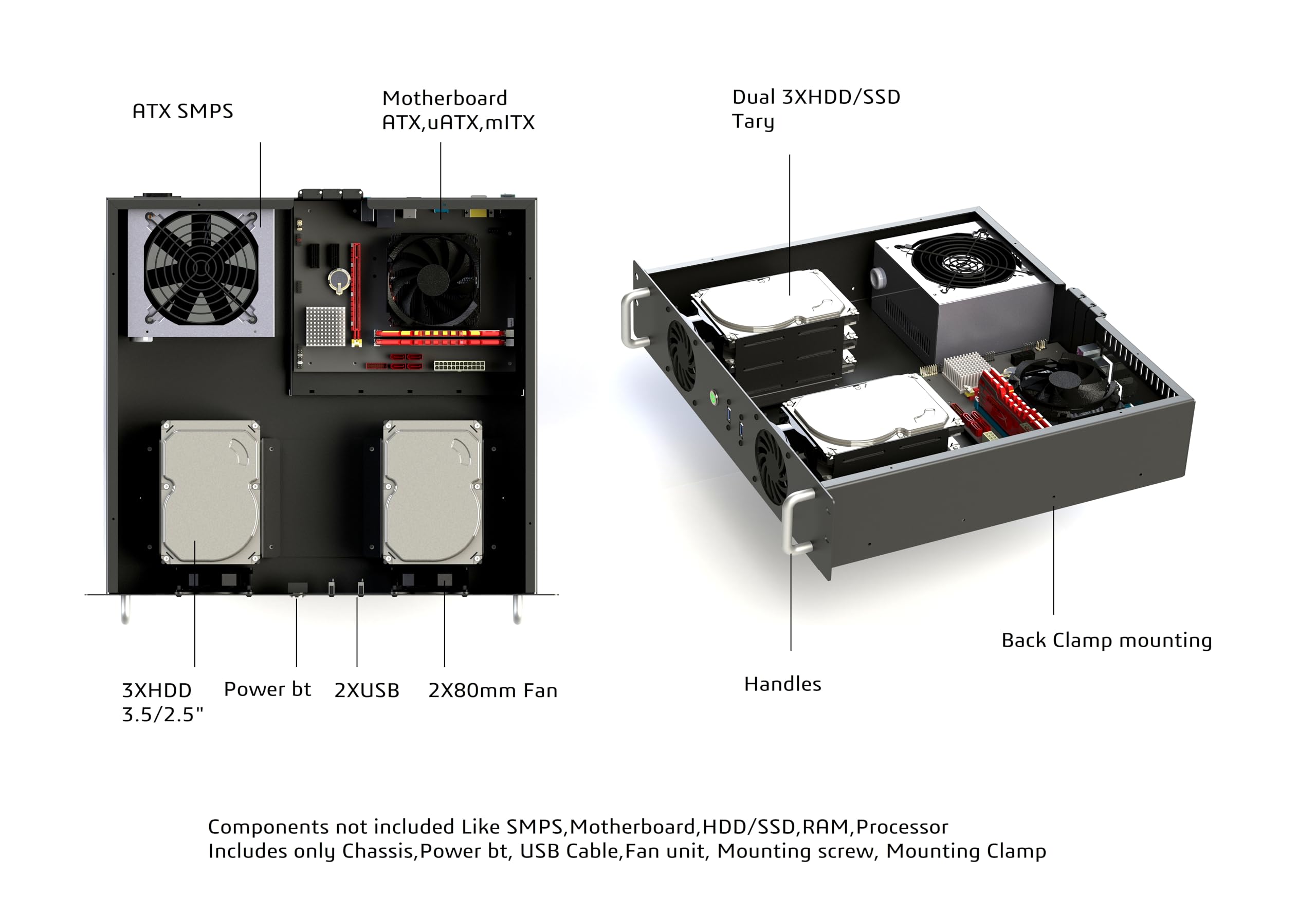 ATX SMPS

Motherboard
ATX,uATX,mITX

Dual 3XHDD/SSD
Tary

3XHDD
3.5/2.5"

Power bt

2XUSB

2X80mm Fan

Handles

Back Clamp mounting

Components not included Like SMPS,Motherboard,HDD/SSD,RAM,Processor
Includes only Chassis,Power bt, USB Cable,Fan unit, Mounting screw, Mounting Clamp