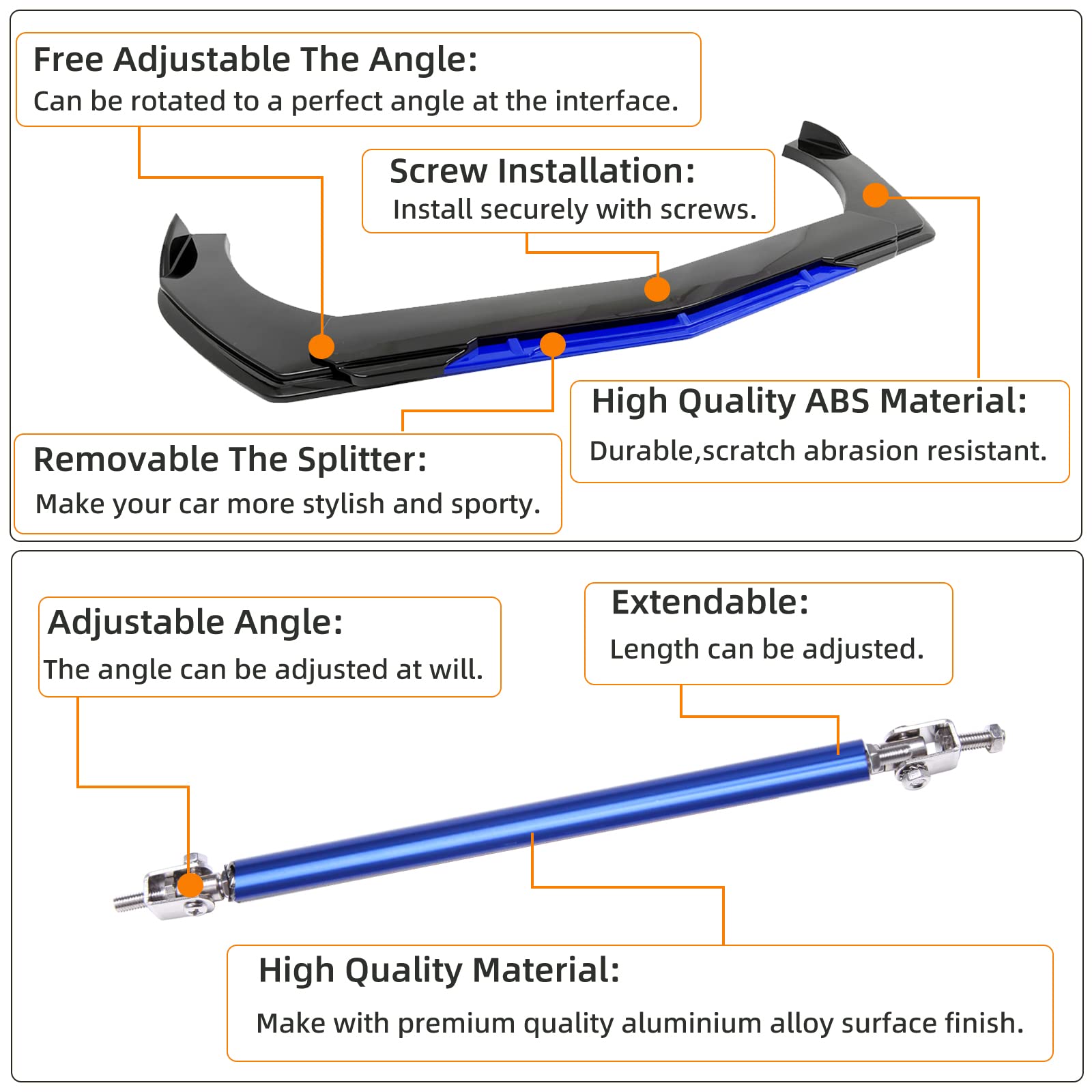 Free Adjustable The Angle:
Can be rotated to a perfect angle at the interface.

Screw Installation:
Install securely with screws.

High Quality ABS Material:
Durable,scratch abrasion resistant.

Removable The Splitter:
Make your car more stylish and sporty.

Adjustable Angle:
The angle can be adjusted at will.

Extendable:
Length can be adjusted.

High Quality Material:
Make with premium quality aluminium alloy surface finish.