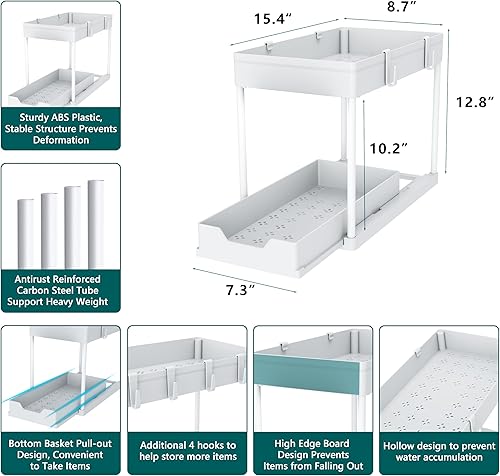 Sturdy ABS Plastic, Stable Structure Prevents Deformation

Antirust Reinforced Carbon Steel Tube Support Heavy Weight

15.4″

8.7″

12.8″

10.2″

7.3″

Bottom Basket Pull-out Design, Convenient to Take Items

Additional 4 hooks to help store more items

High Edge Board Design Prevents Items from Falling Out

Hollow design to prevent water accumulation