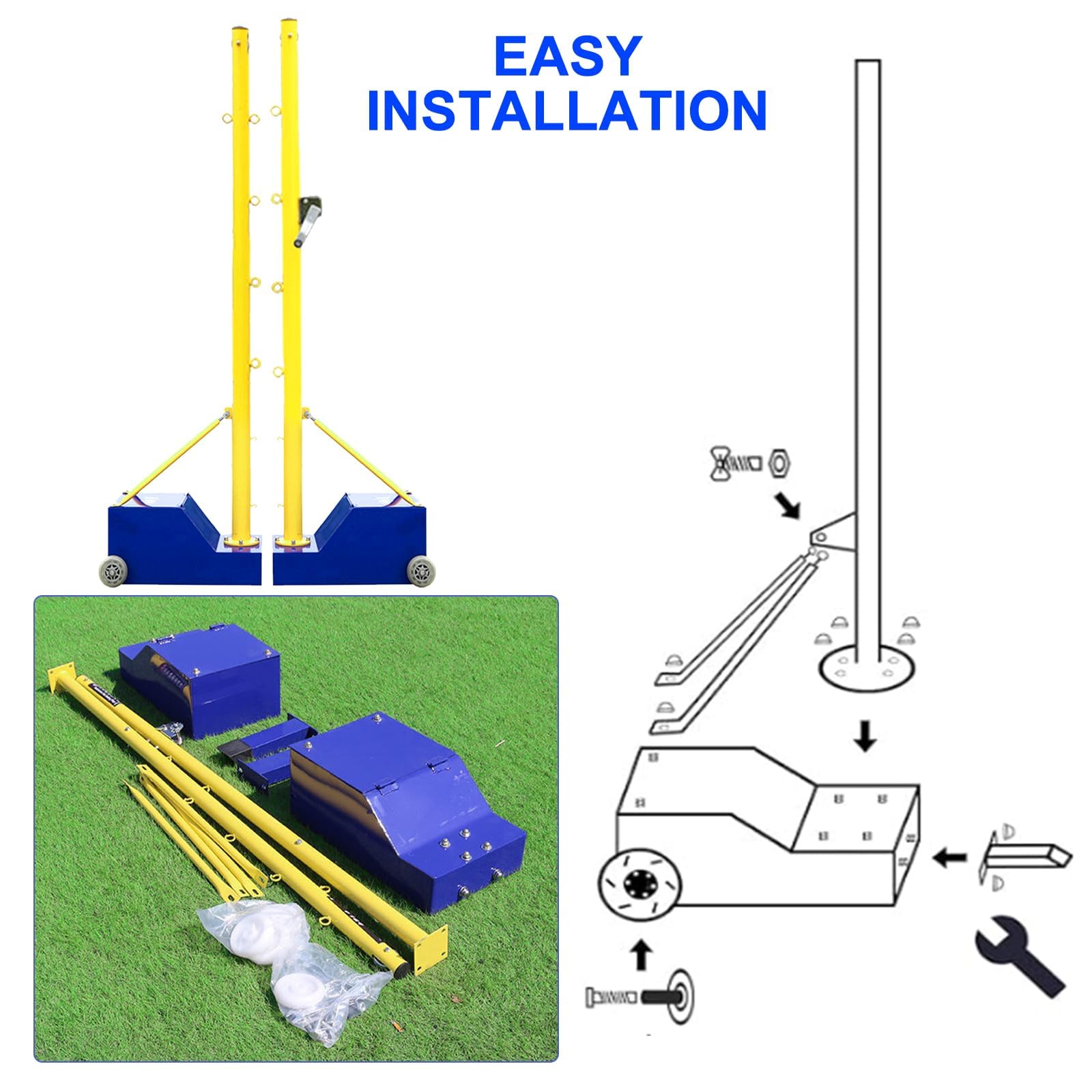 EASY INSTALLATION