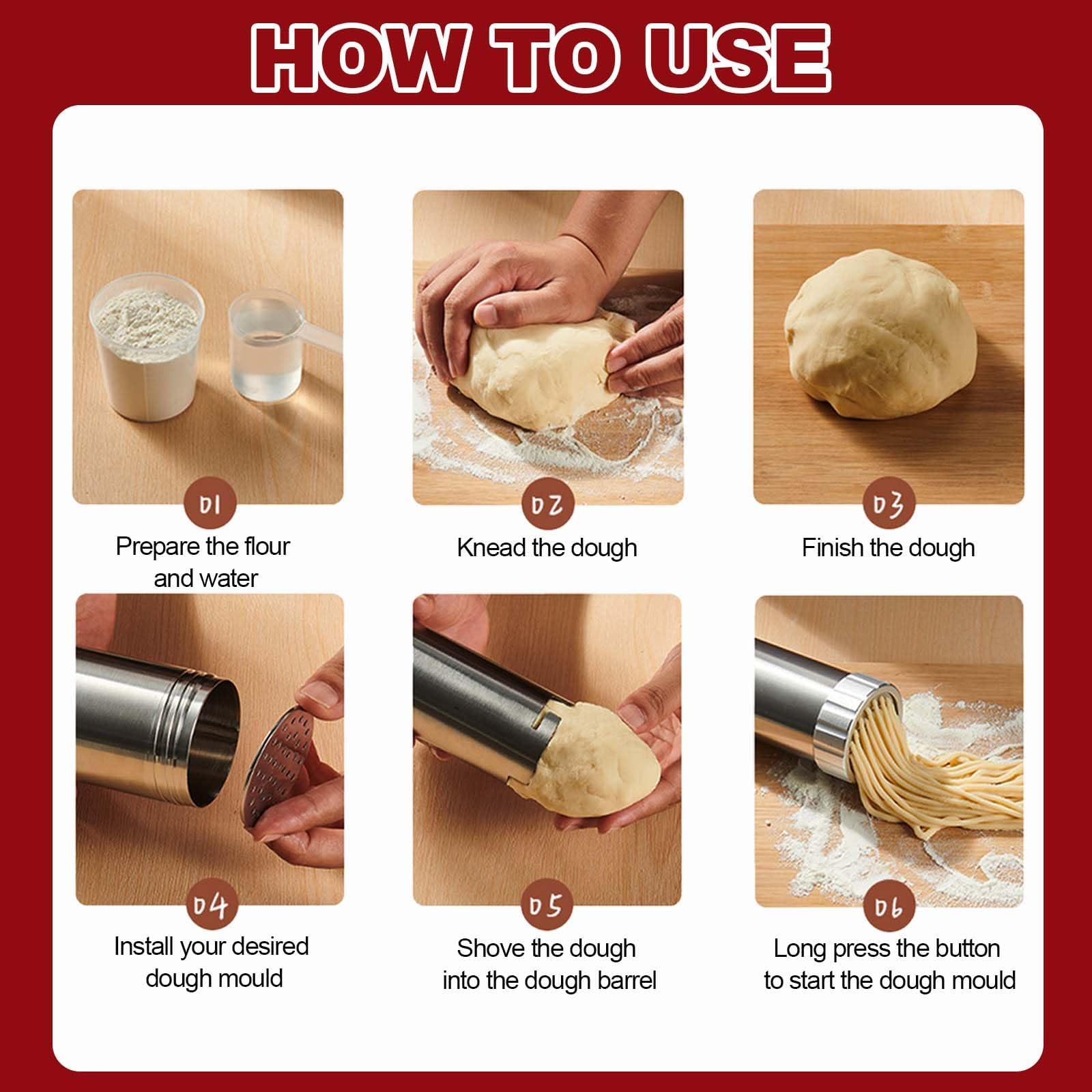 HOW TO USE

01
Prepare the flour and water

02
Knead the dough

03
Finish the dough

04
Install your desired dough mould

05
Shove the dough into the dough barrel

06
Long press the button to start the dough mould