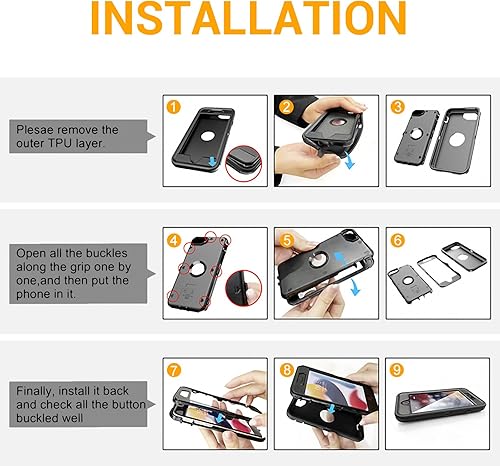 INSTALLATION

Plesae remove the outer TPU layer.

1

2

3

Open all the buckles along the grip one by one,and then put the phone in it.

4

5

6

Finally, install it back and check all the button buckled well

7

8

9