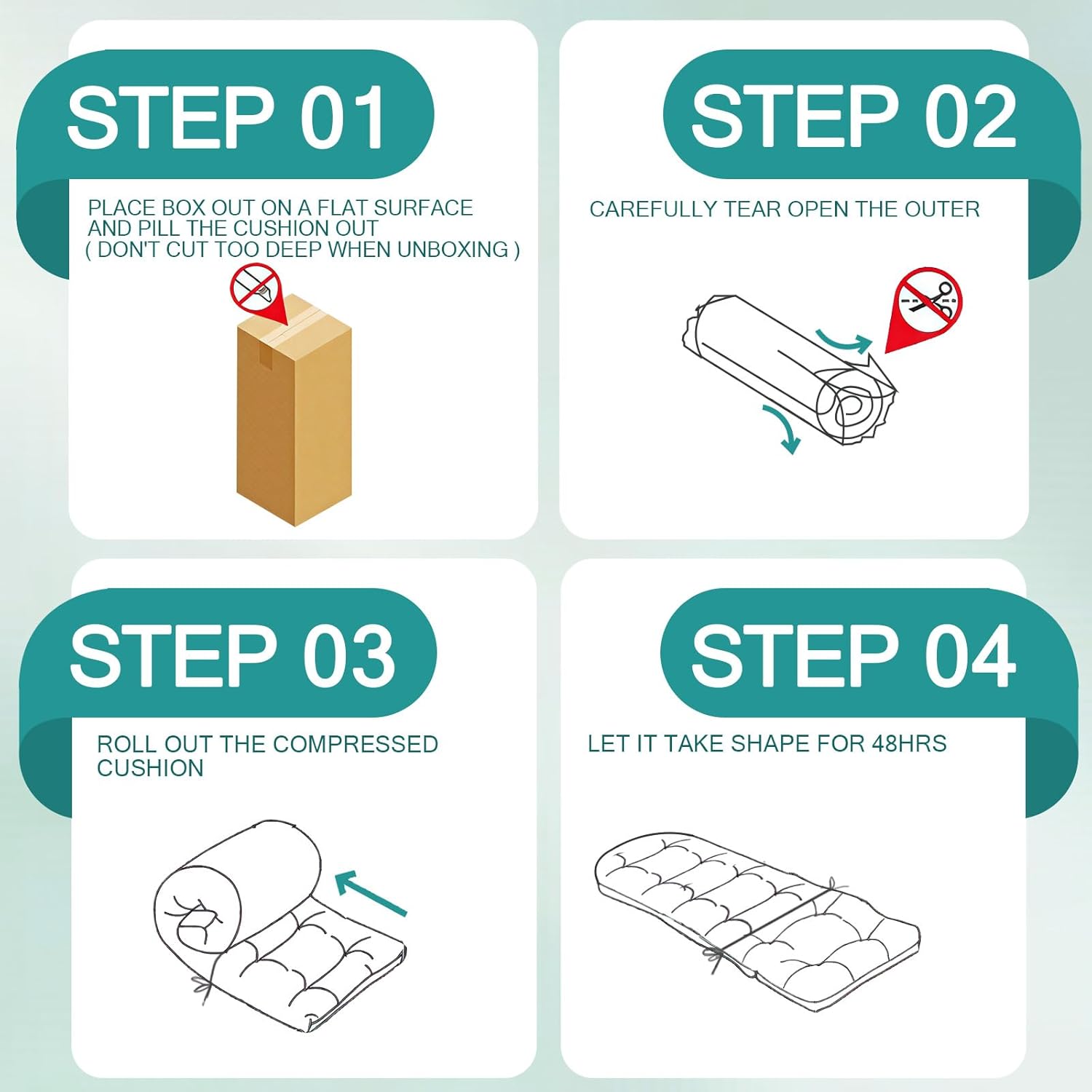 STEP 01

PLACE BOX OUT ON A FLAT SURFACE AND PILL THE CUSHION OUT ( DON'T CUT TOO DEEP WHEN UNBOXING )

STEP 02

CAREFULLY TEAR OPEN THE OUTER

STEP 03

ROLL OUT THE COMPRESSED CUSHION

STEP 04

LET IT TAKE SHAPE FOR 48HRS