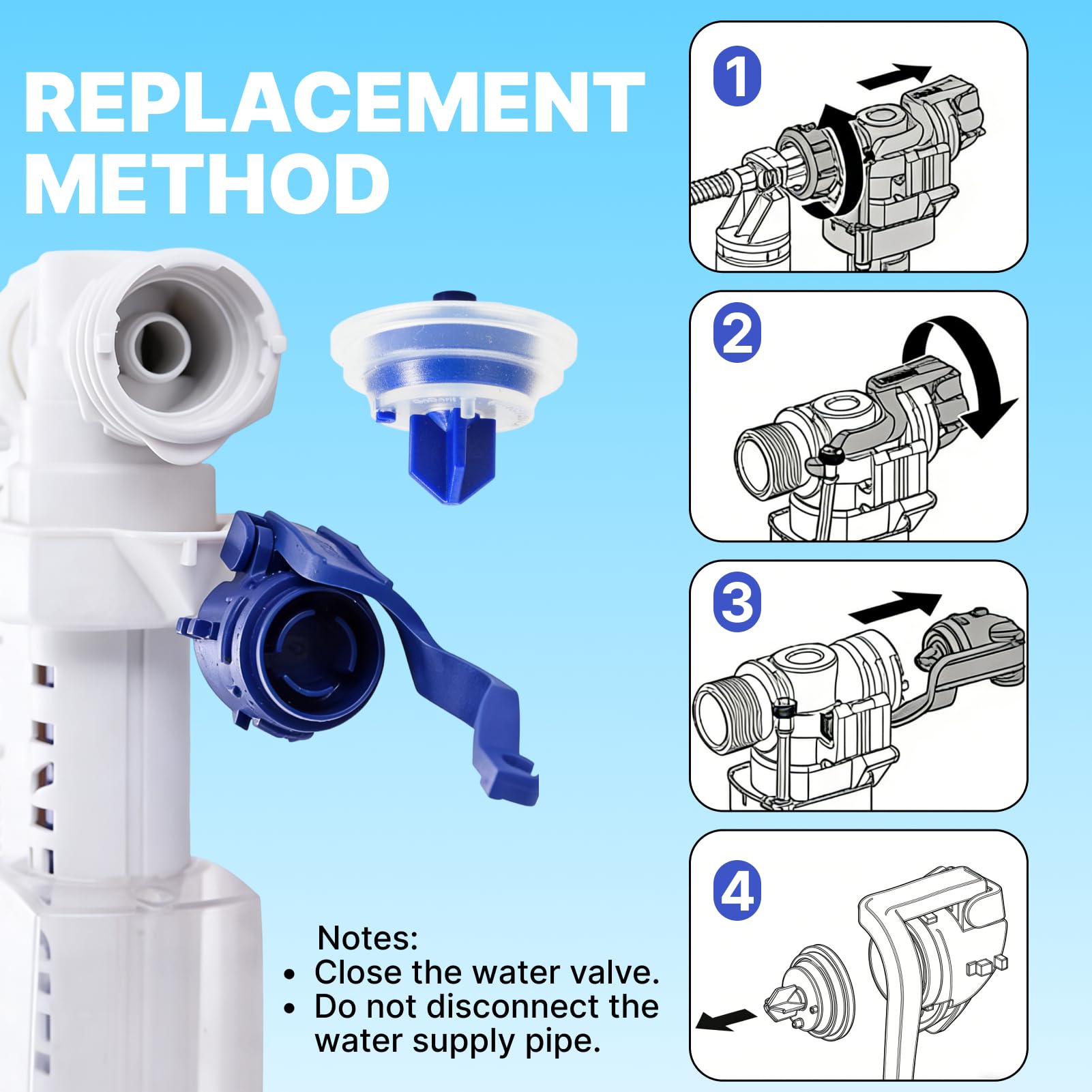 REPLACEMENT METHOD

1

2

3

4

Notes:
• Close the water valve.
• Do not disconnect the water supply pipe.