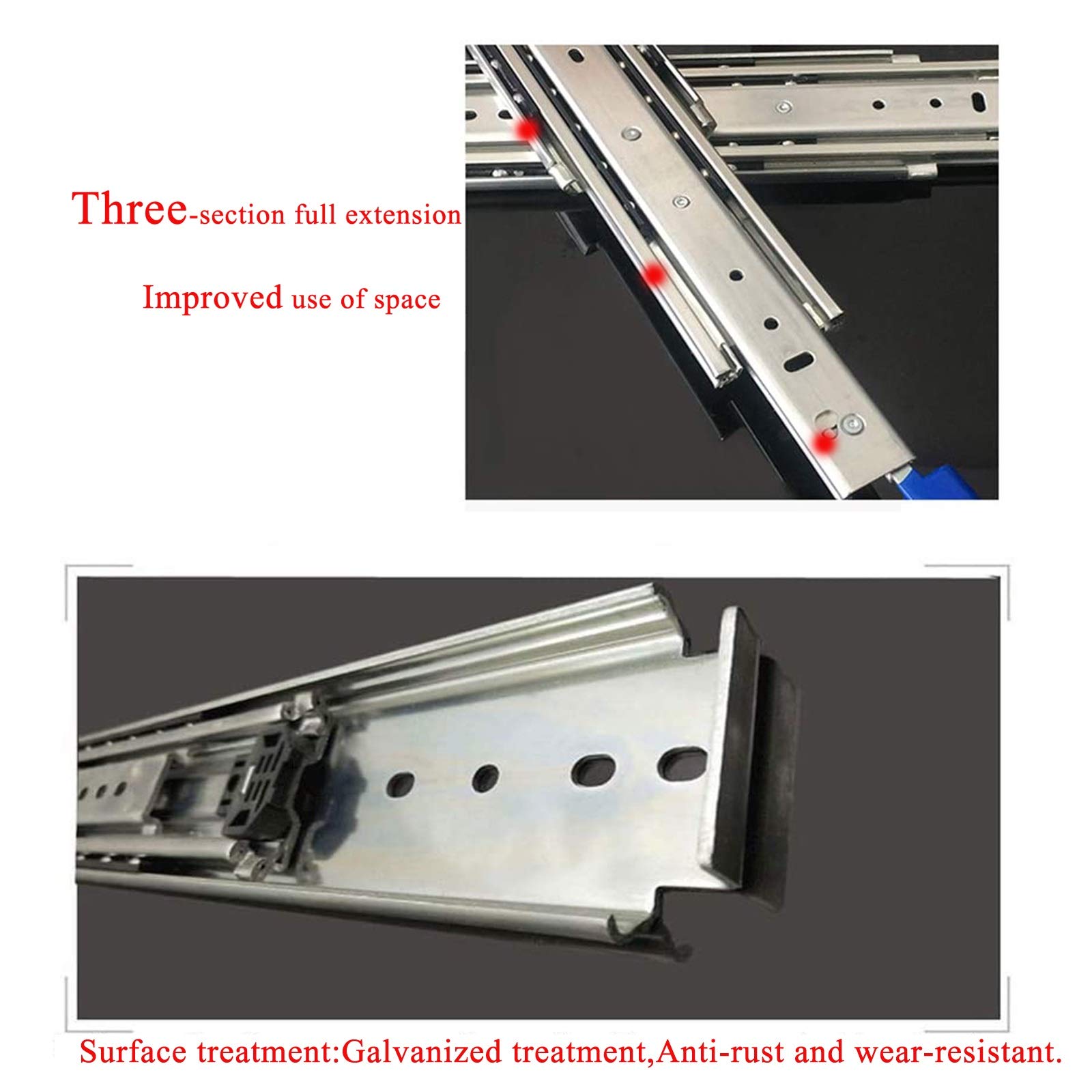 Three-section full extension

Improved use of space

Surface treatment:Galvanized treatment,Anti-rust and wear-resistant.