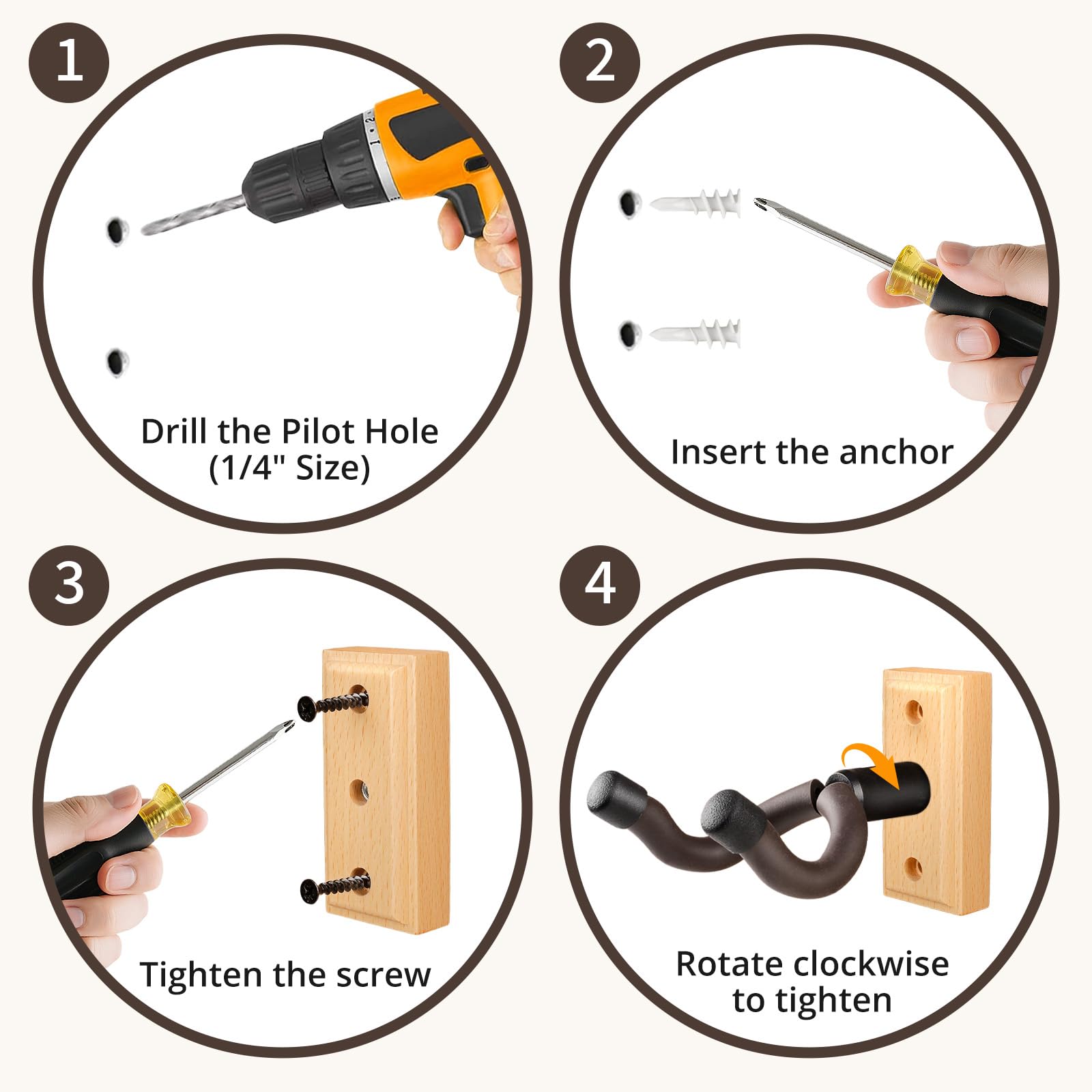 1

Drill the Pilot Hole (1/4" Size)

2

Insert the anchor

3

Tighten the screw

4

Rotate clockwise to tighten