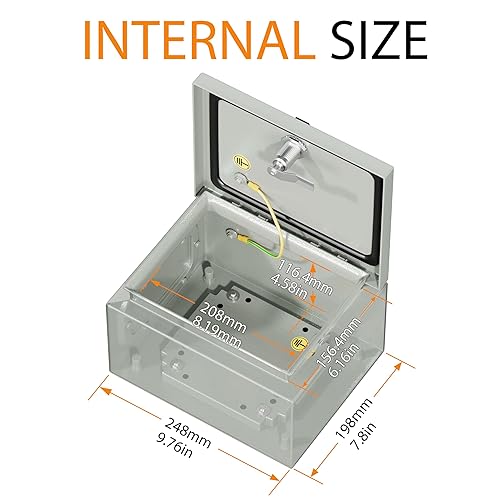 INTERNAL SIZE

116.4mm
4.58in

208mm
8.19mm

156.4mm
6.16in

248mm
9.76in

198mm
7.8in