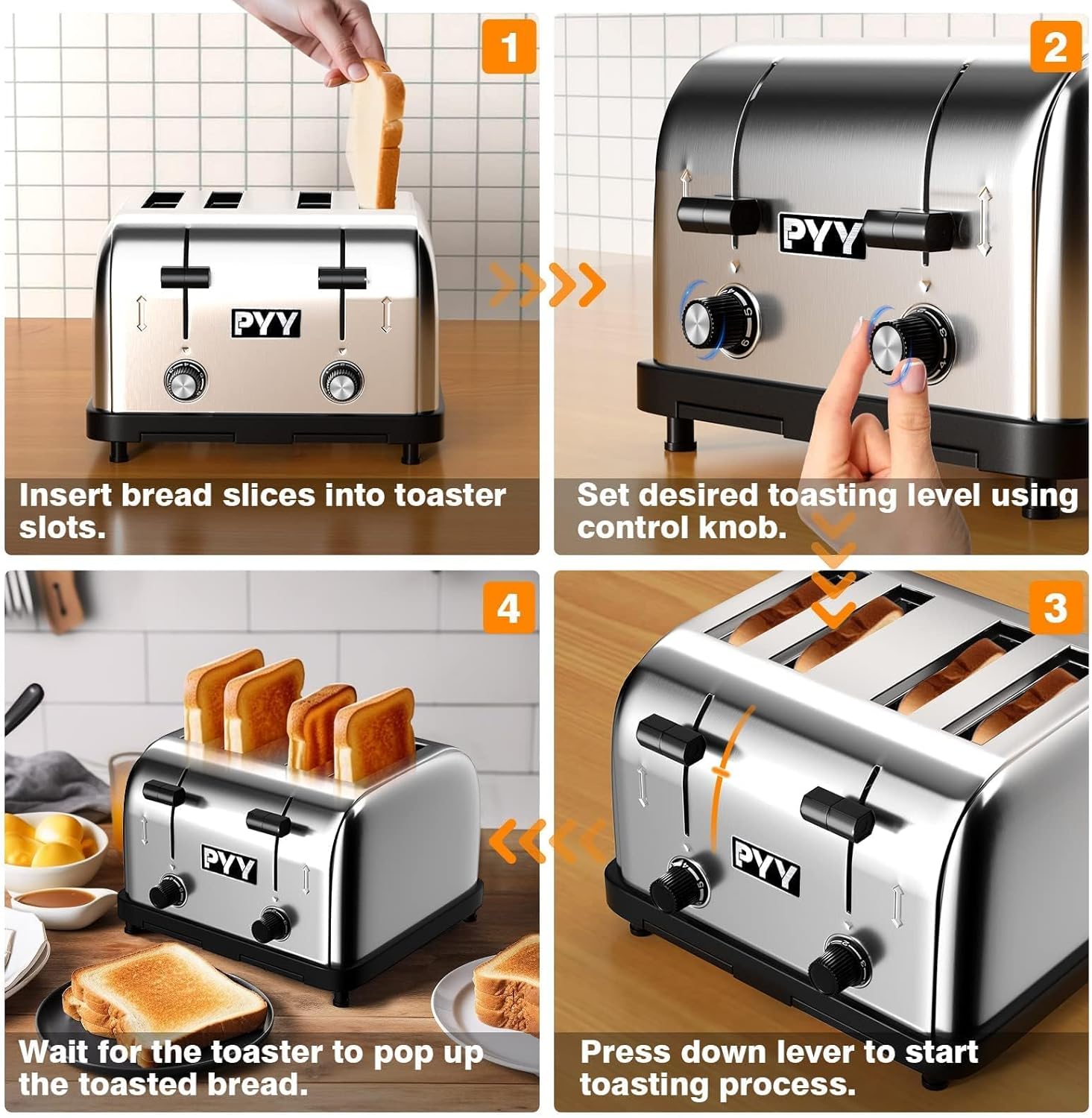 1

PYY

Insert bread slices into toaster slots.

2

PYY

Set desired toasting level using control knob.

4

PYY

Wait for the toaster to pop up the toasted bread.

3

PYY

Press down lever to start toasting process.