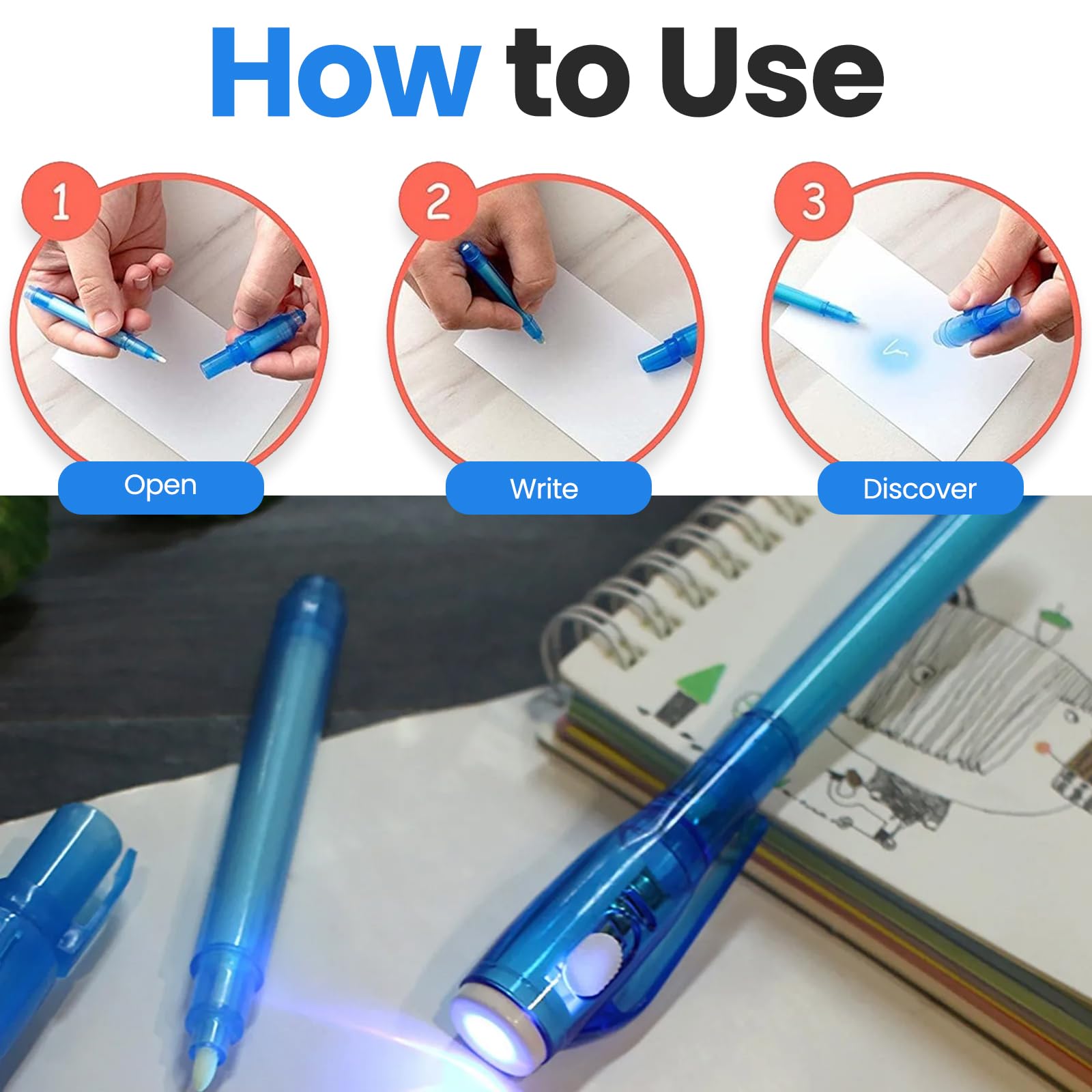 How to Use

1

Open

2

Write

3

Discover