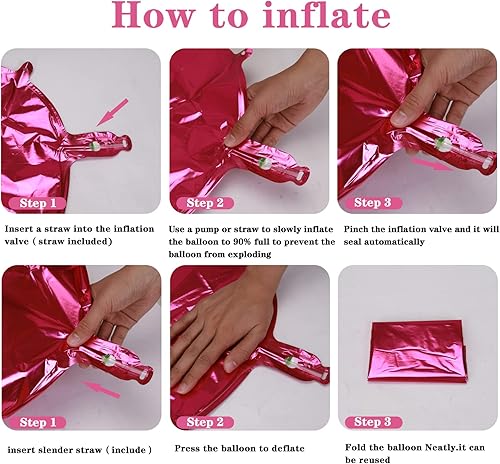 How to inflate

Step 1

Insert a straw into the inflation valve ( straw included)

Step 2

Use a pump or straw to slowly inflate the balloon to 90% full to prevent the balloon from exploding

Step 3

Pinch the inflation valve and it will seal automatically

Step 1

insert slender straw ( include )

Step 2

Press the balloon to deflate

Step 3

Fold the balloon Neatly.it can be reused