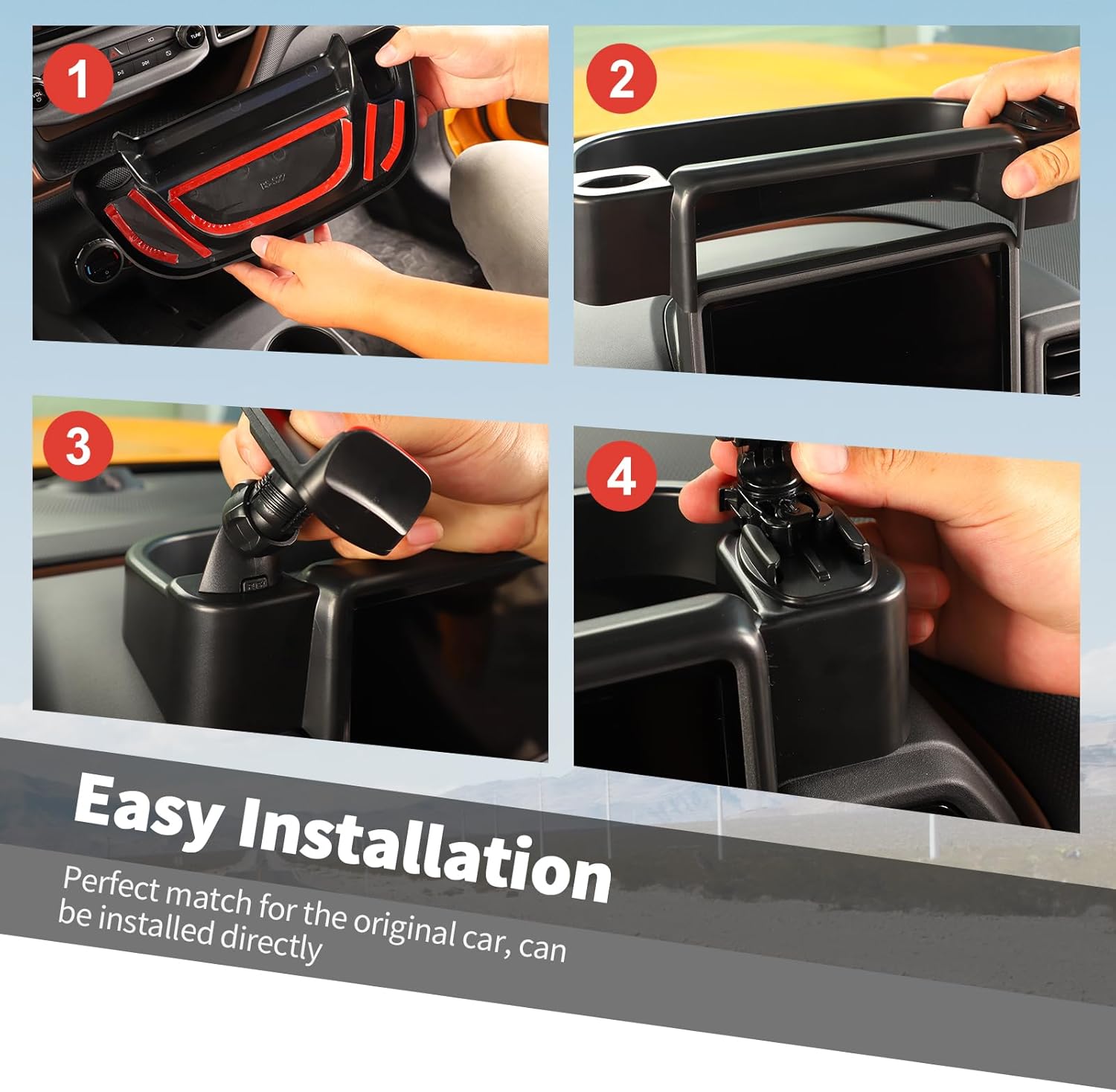 1

2

3

4

Easy Installation

Perfect match for the original car, can be installed directly