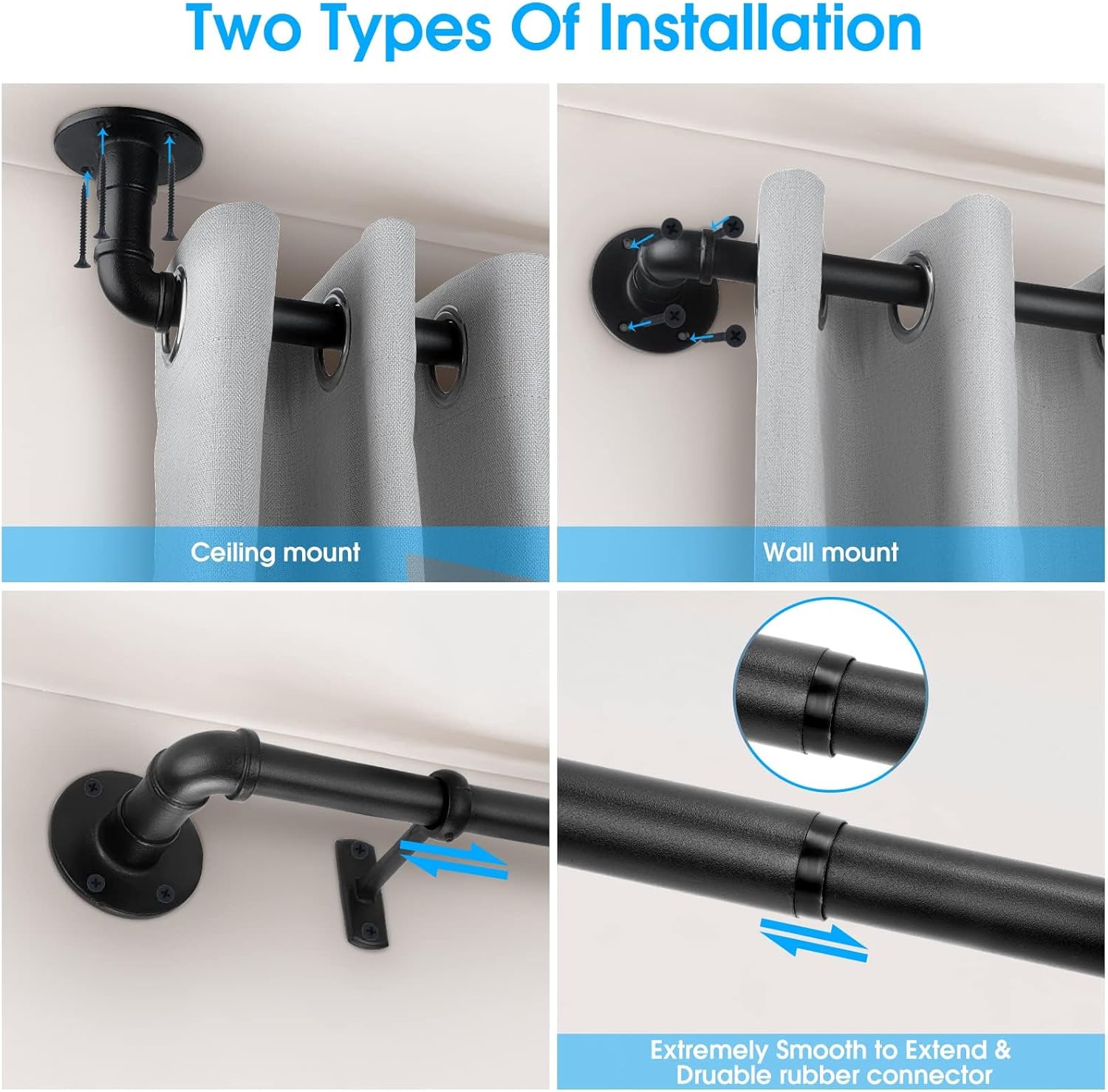 Two Types Of Installation

Ceiling mount

Wall mount

Extremely Smooth to Extend & Druable rubber connector