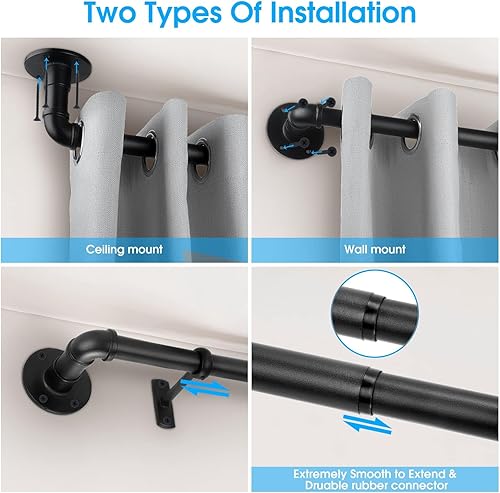 Two Types Of Installation

Ceiling mount

Wall mount

Extremely Smooth to Extend & Druable rubber connector