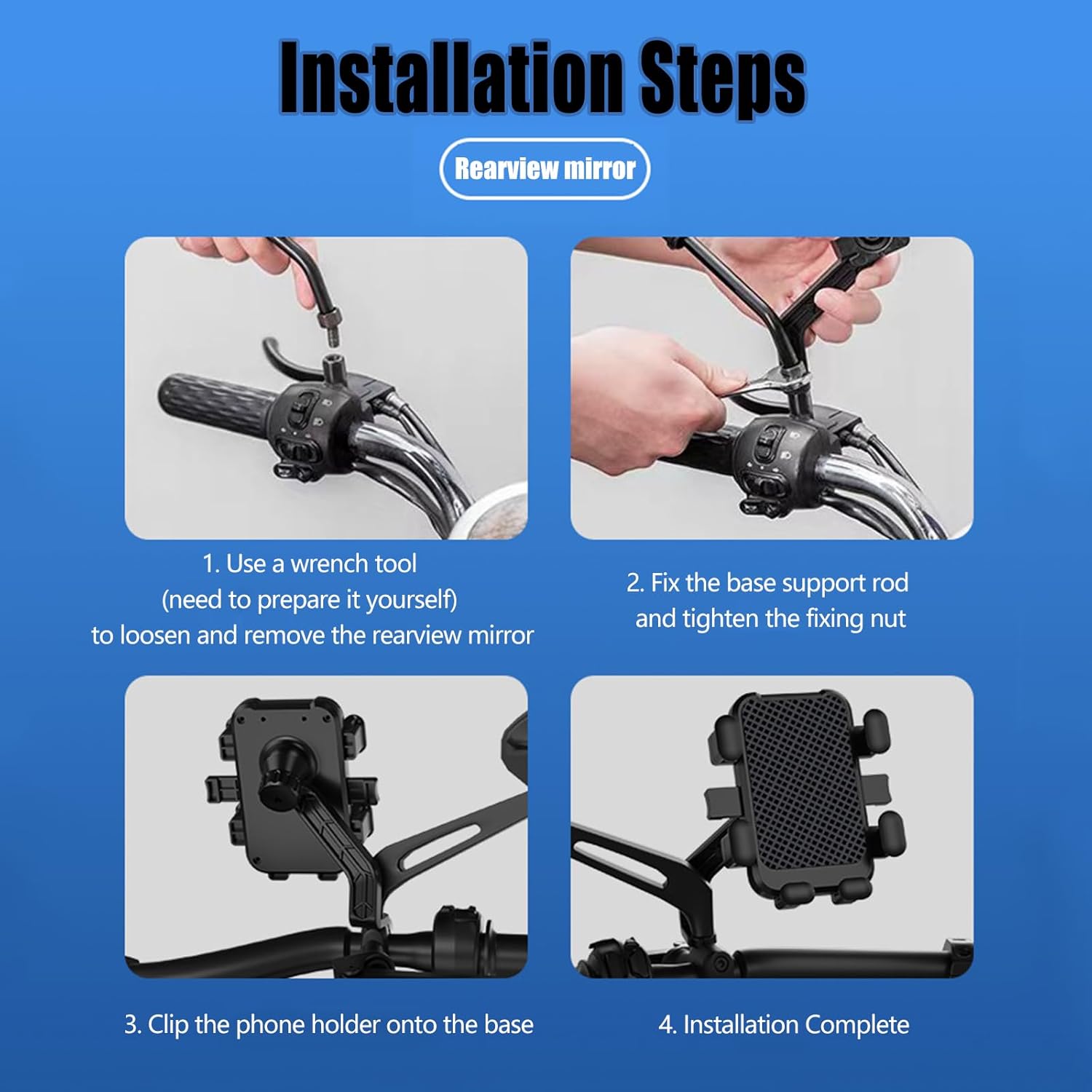 Installation Steps

Rearview mirror

1. Use a wrench tool (need to prepare it yourself) to loosen and remove the rearview mirror

2. Fix the base support rod and tighten the fixing nut

3. Clip the phone holder onto the base

4. Installation Complete