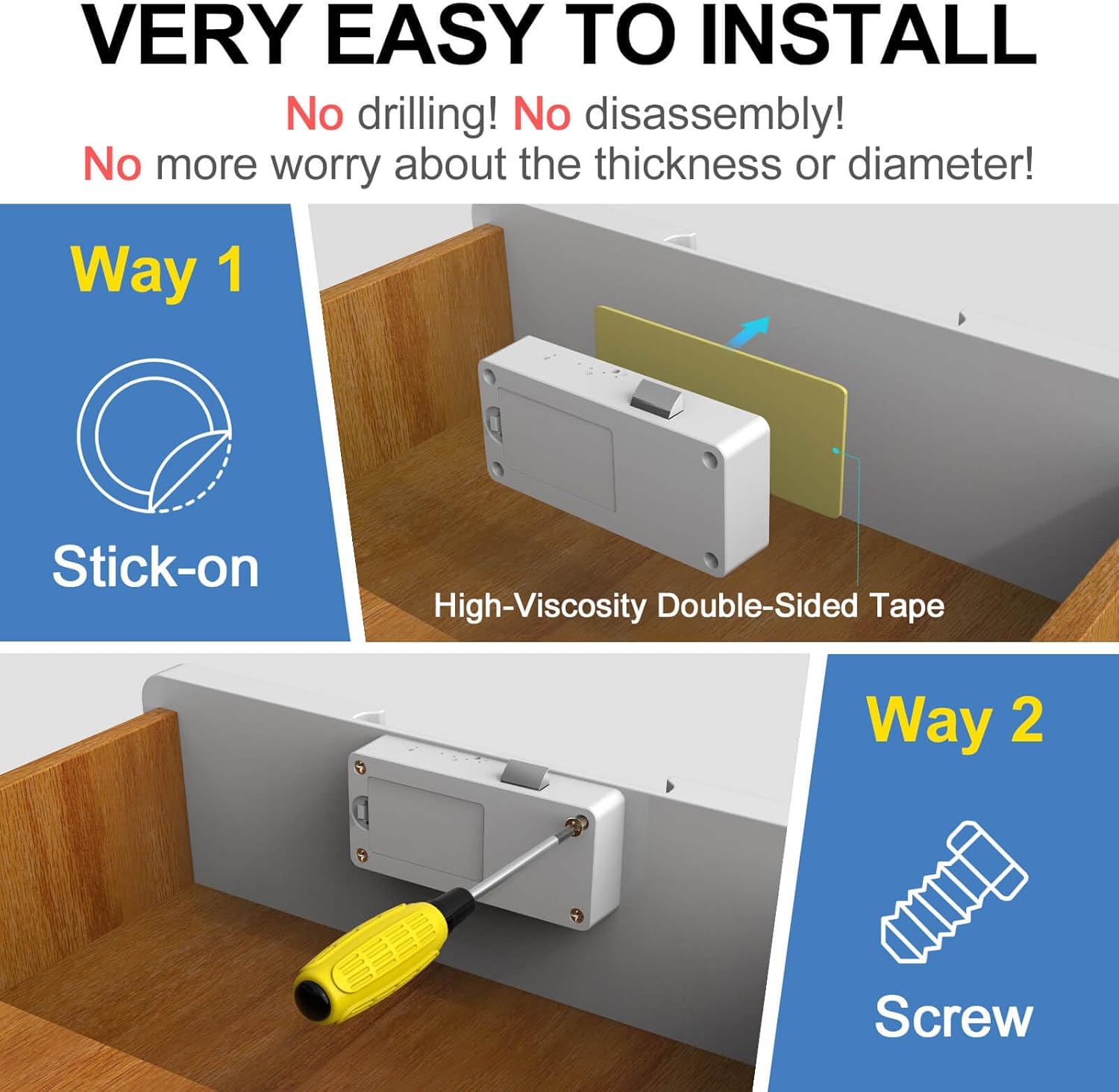 VERY EASY TO INSTALL

No drilling! No disassembly!
No more worry about the thickness or diameter!

Way 1

Stick-on

High-Viscosity Double-Sided Tape

Way 2

Screw