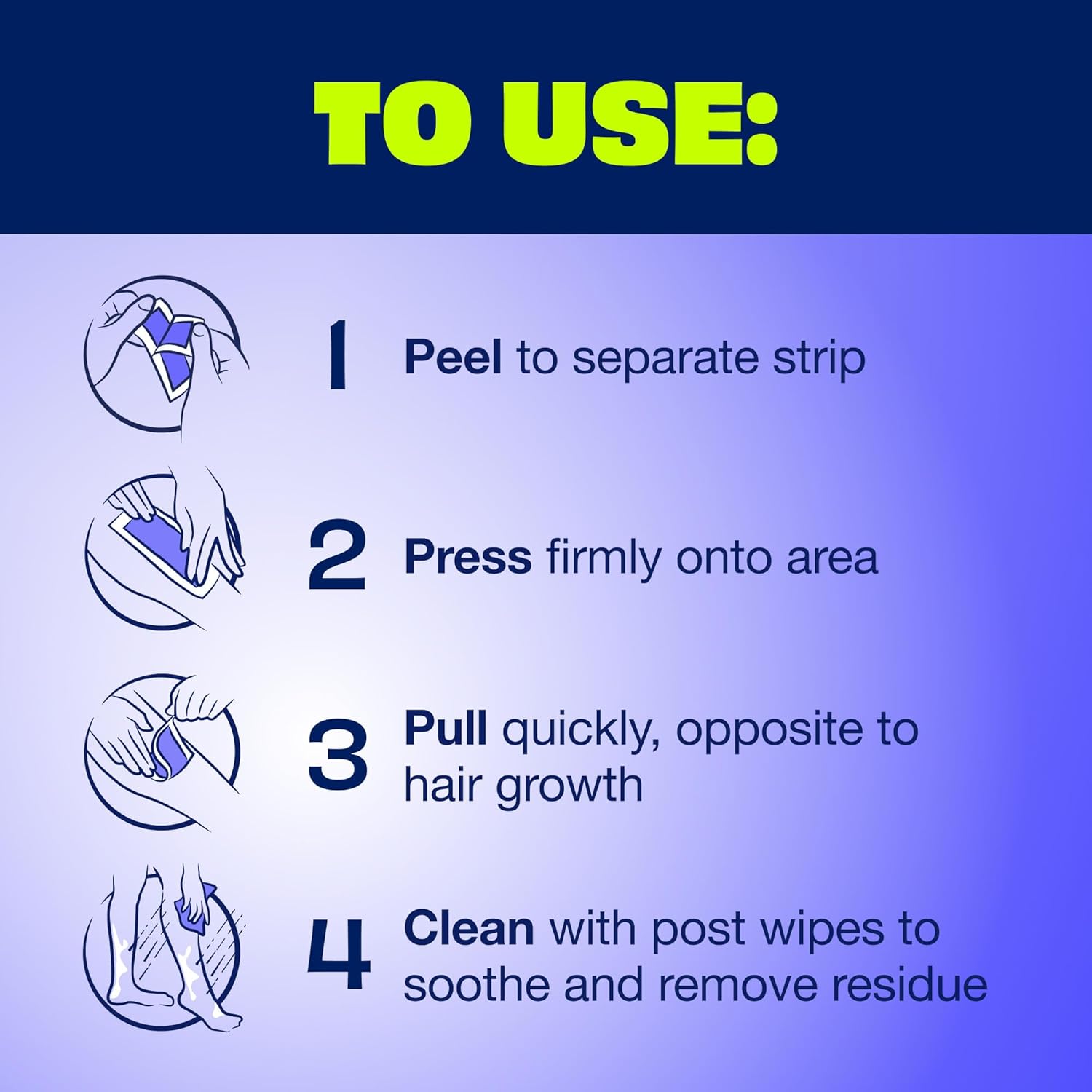 TO USE:

1 Peel to separate strip

2 Press firmly onto area

3 Pull quickly, opposite to hair growth

4 Clean with post wipes to soothe and remove residue