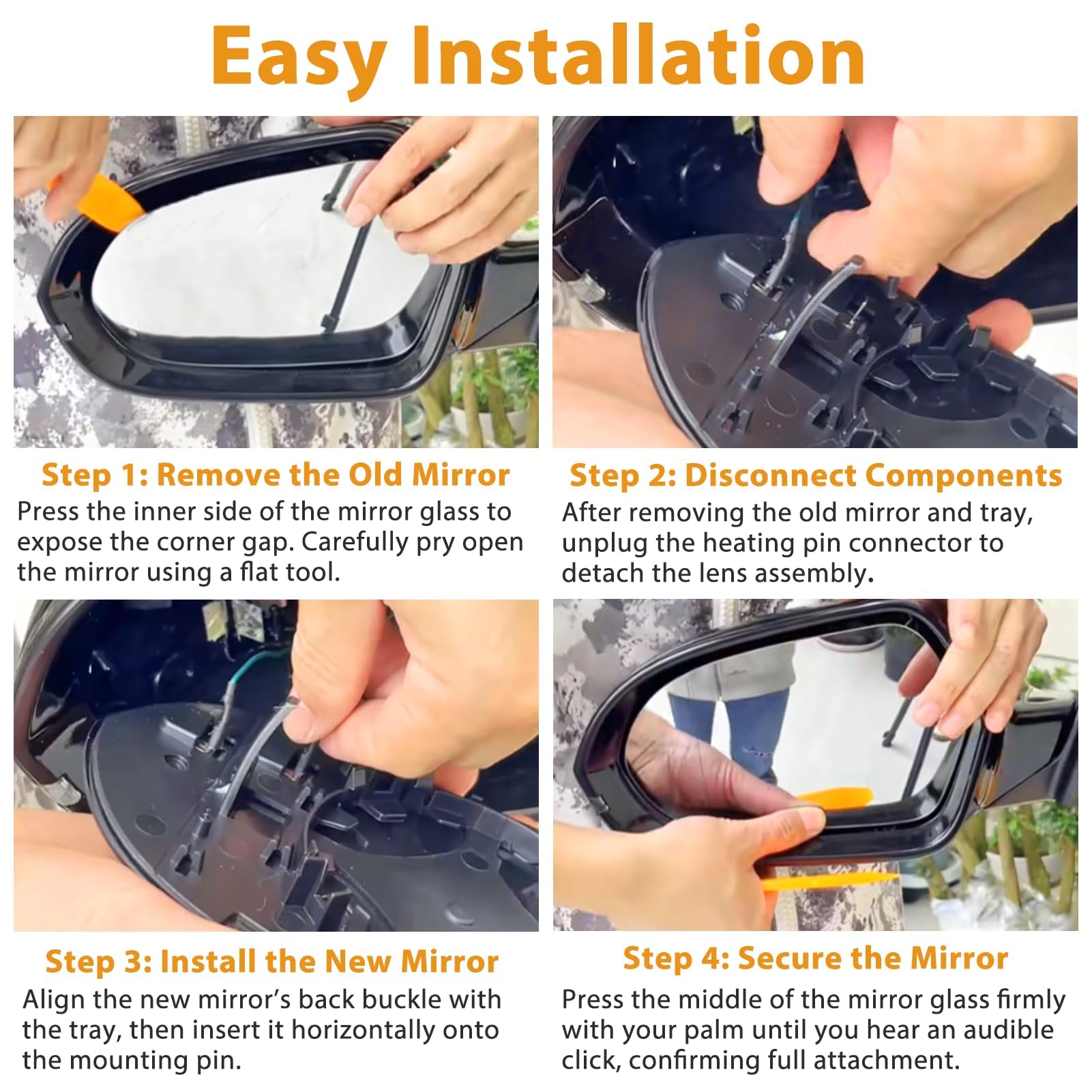 Easy Installation

Step 1: Remove the Old Mirror
Press the inner side of the mirror glass to expose the corner gap. Carefully pry open the mirror using a flat tool.

Step 2: Disconnect Components
After removing the old mirror and tray, unplug the heating pin connector to detach the lens assembly.

Step 3: Install the New Mirror
Align the new mirror's back buckle with the tray, then insert it horizontally onto the mounting pin.

Step 4: Secure the Mirror
Press the middle of the mirror glass firmly with your palm until you hear an audible click, confirming full attachment.