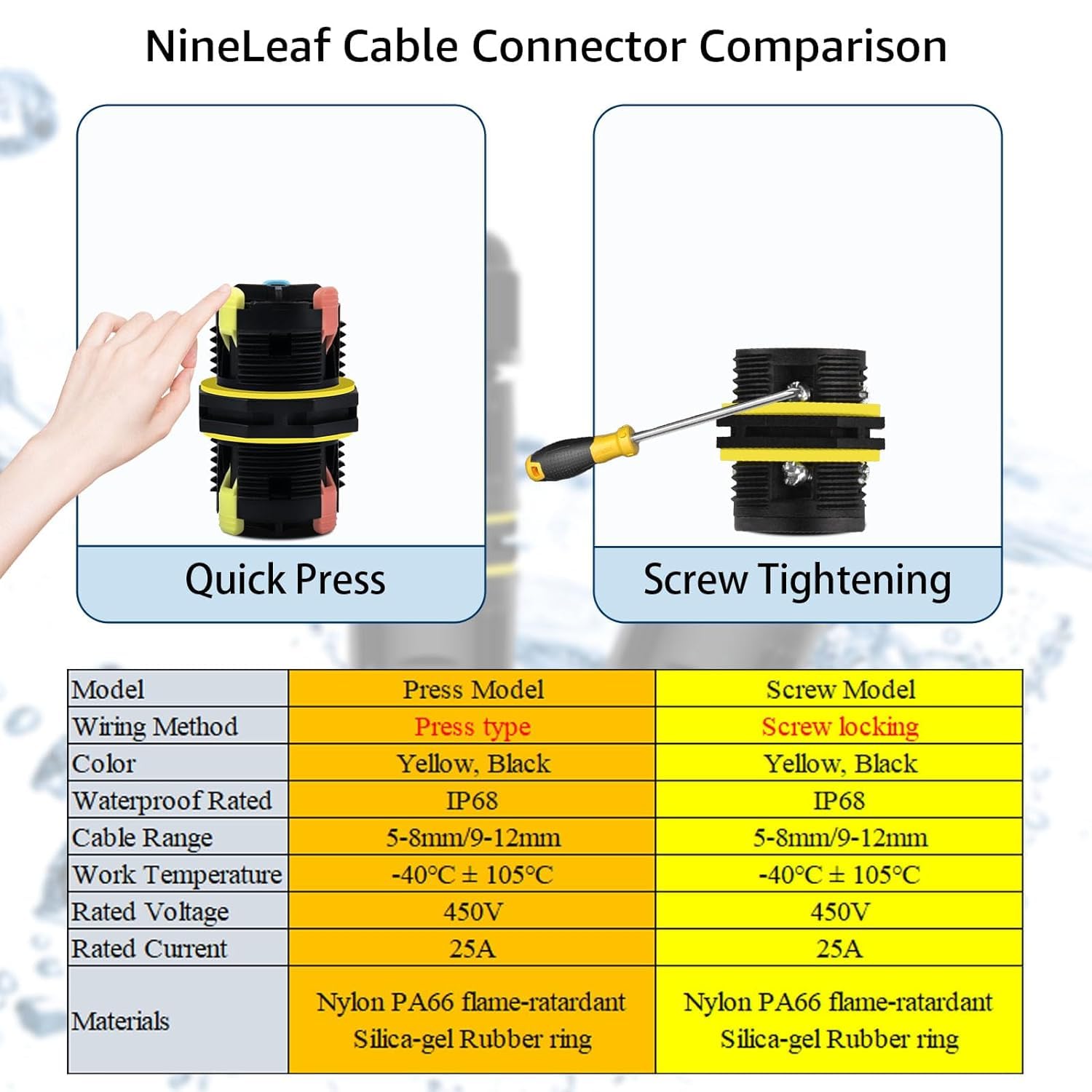 NineLeaf Cable Connector Comparison

Quick Press

Screw Tightening

| Model | Press Model | Screw Model |
|---|---|---|
| Wiring Method | Press type | Screw locking |
| Color | Yellow, Black | Yellow, Black |
| Waterproof Rated | IP68 | IP68 |
| Cable Range | 5-8mm/9-12mm | 5-8mm/9-12mm |
| Work Temperature | -40°C ± 105°C | -40°C ± 105°C |
| Rated Voltage | 450V | 450V |
| Rated Current | 25A | 25A |
| Materials | Nylon PA66 flame-ratardant Silica-gel Rubber ring | Nylon PA66 flame-ratardant Silica-gel Rubber ring |