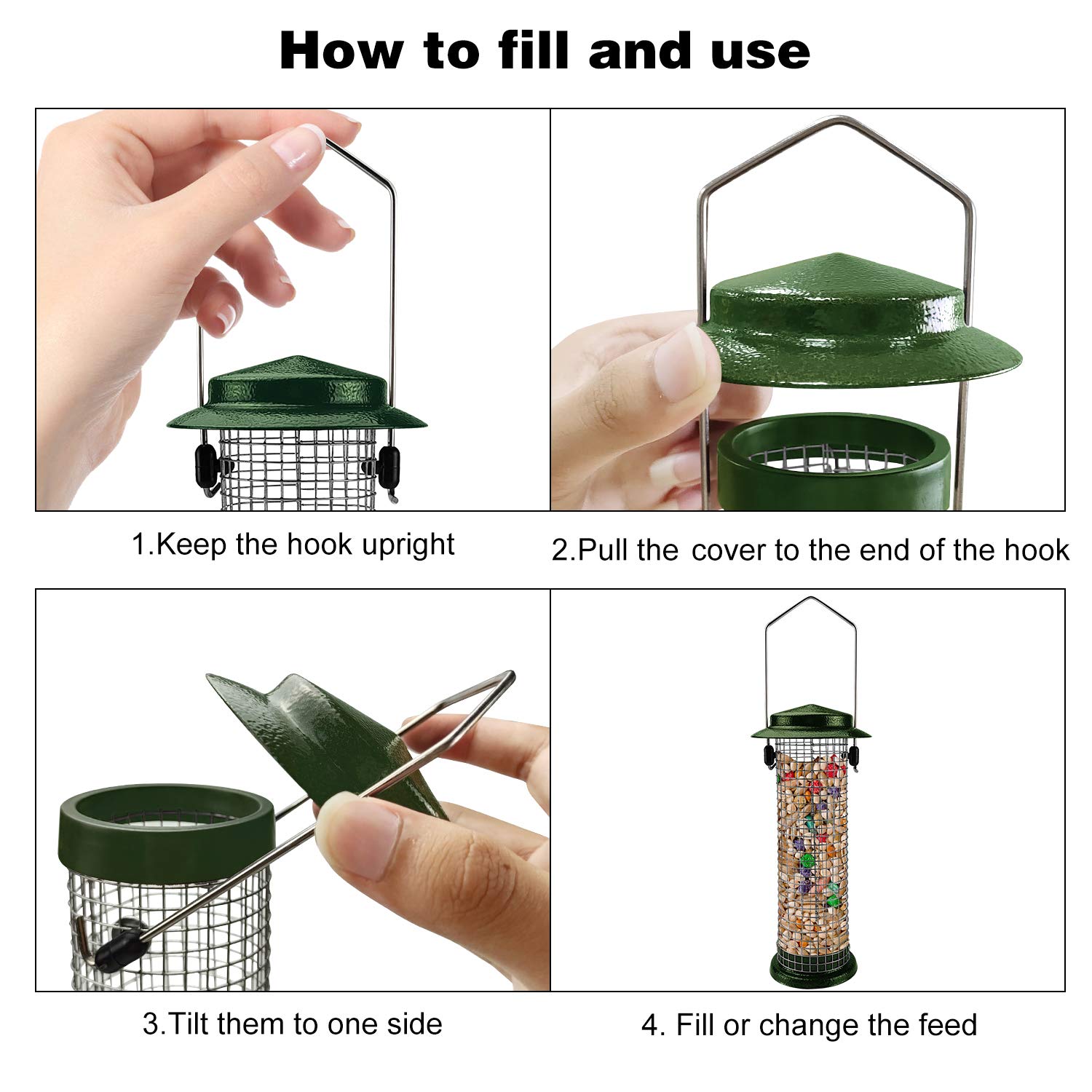 How to fill and use

1.Keep the hook upright

2.Pull the cover to the end of the hook

3.Tilt them to one side

4. Fill or change the feed