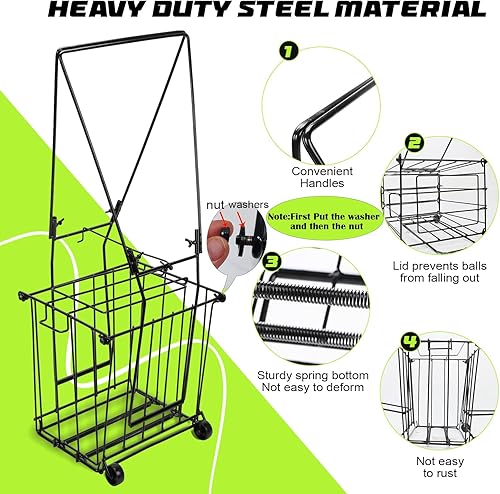 HEAVY DUTY STEEL MATERIAL

1

Convenient Handles

2

nut washers

Note:First Put the washer and then the nut

Lid prevents balls from falling out

3

Sturdy spring bottom Not easy to deform

4

Not easy to rust