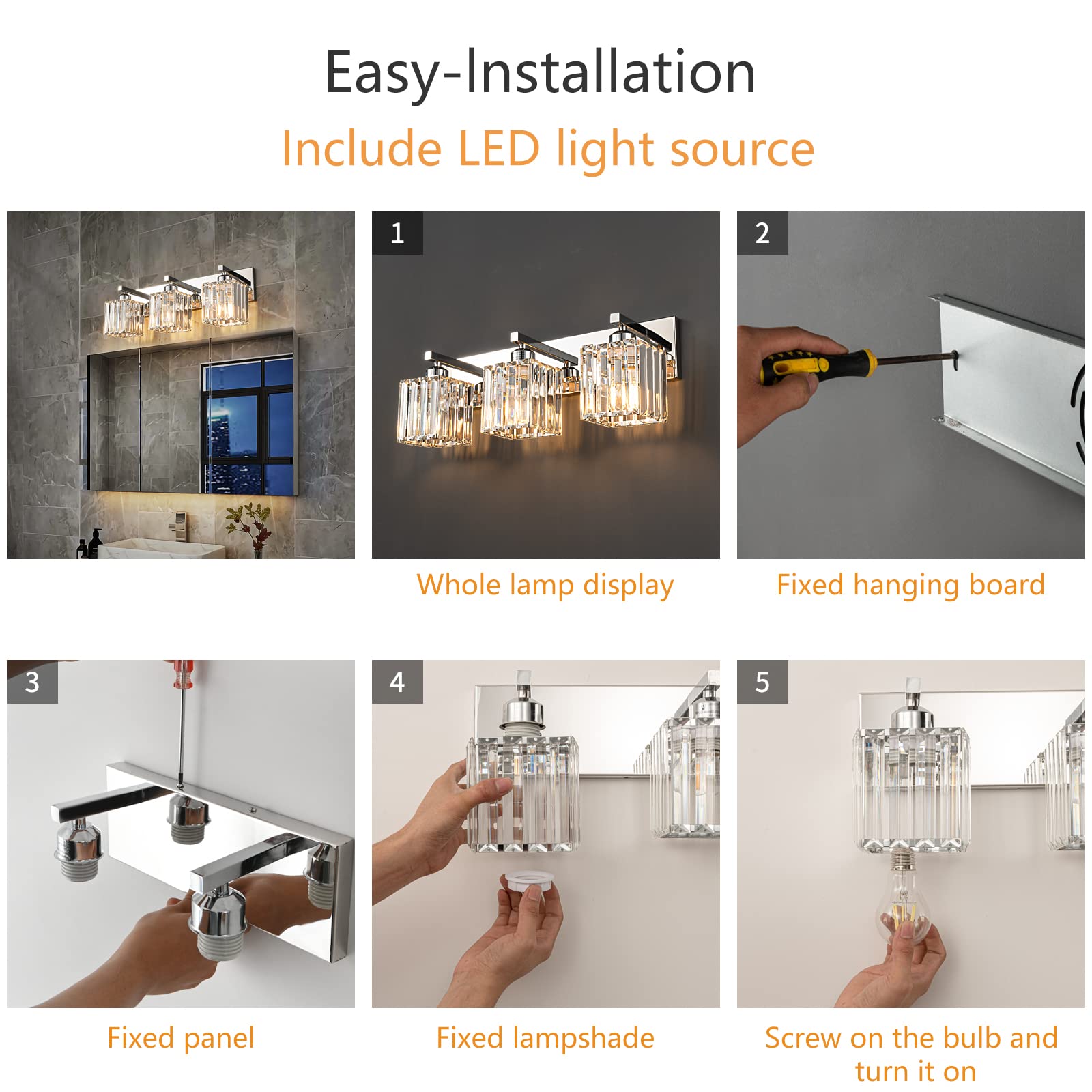 Easy-Installation
Include LED light source

1

Whole lamp display

2

Fixed hanging board

3

Fixed panel

4

Fixed lampshade

5

Screw on the bulb and turn it on