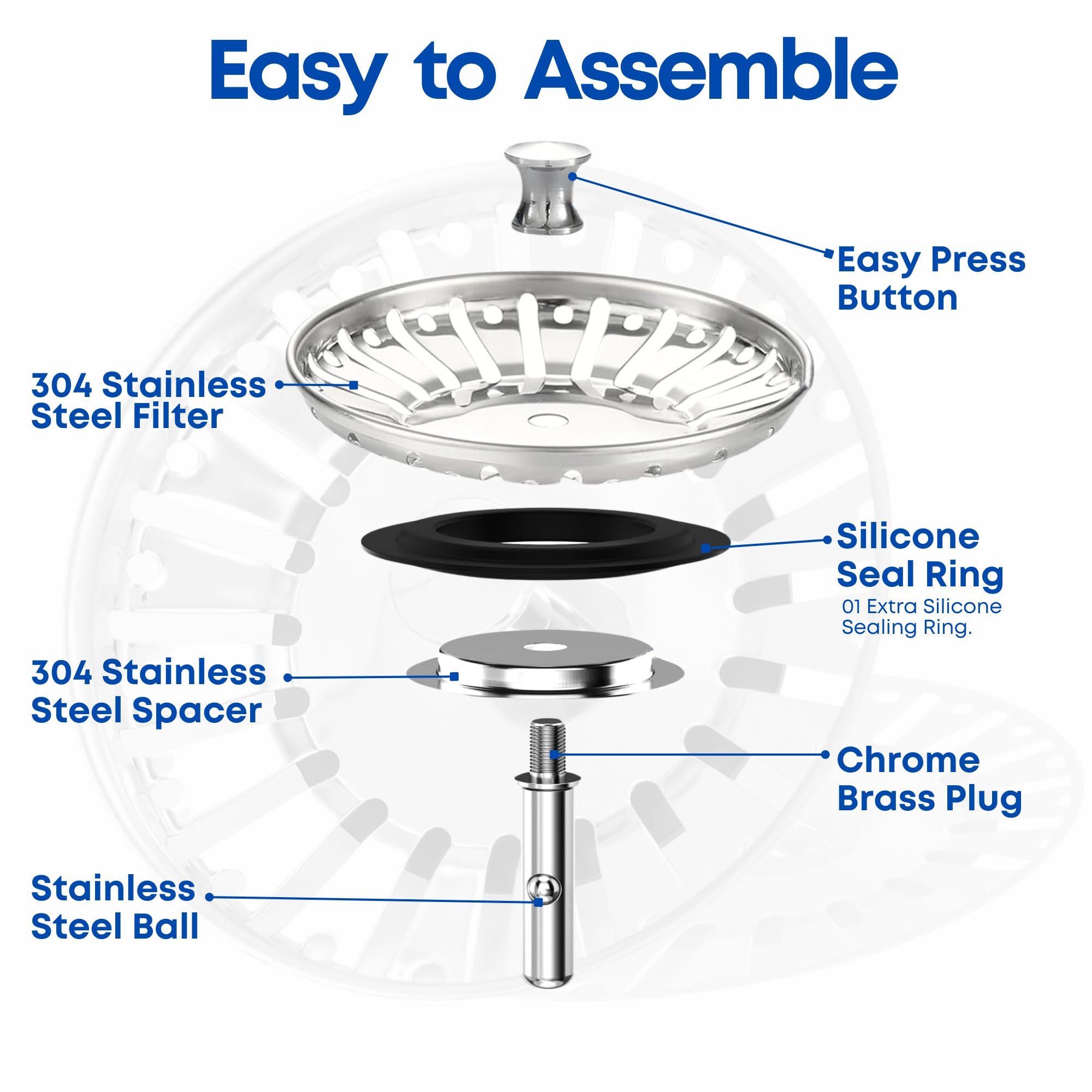 Easy to Assemble

Easy Press Button

304 Stainless Steel Filter

Silicone Seal Ring
01 Extra Silicone Sealing Ring.

304 Stainless Steel Spacer

Chrome Brass Plug

Stainless Steel Ball