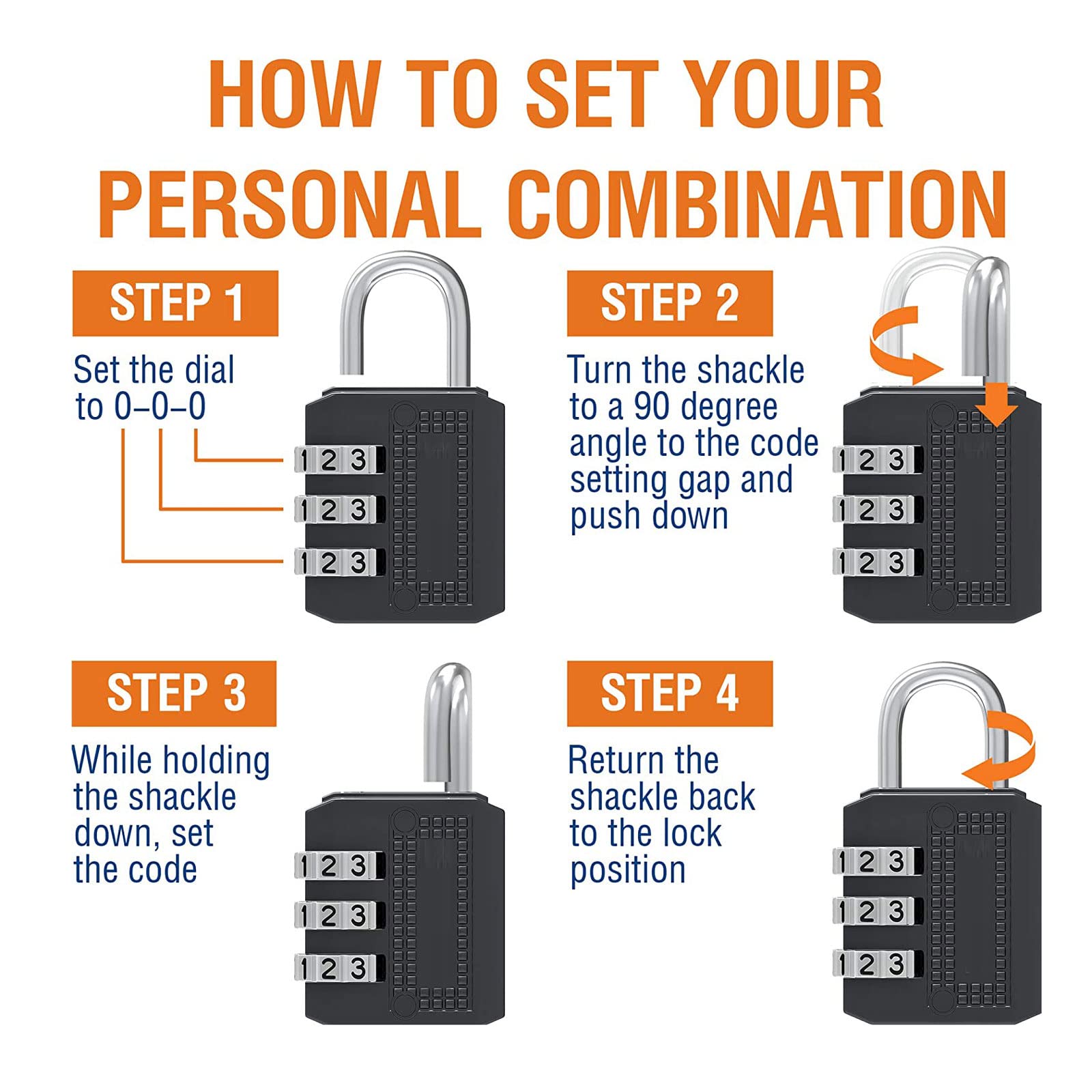 HOW TO SET YOUR PERSONAL COMBINATION

STEP 1

Set the dial to 0–0–0

1 2 3
1 2 3
1 2 3

STEP 2

Turn the shackle to a 90 degree angle to the code setting gap and push down

1 2 3
1 2 3
1 2 3

STEP 3

While holding the shackle down, set the code

1 2 3
1 2 3
1 2 3

STEP 4

Return the shackle back to the lock position

1 2 3
1 2 3
1 2 3