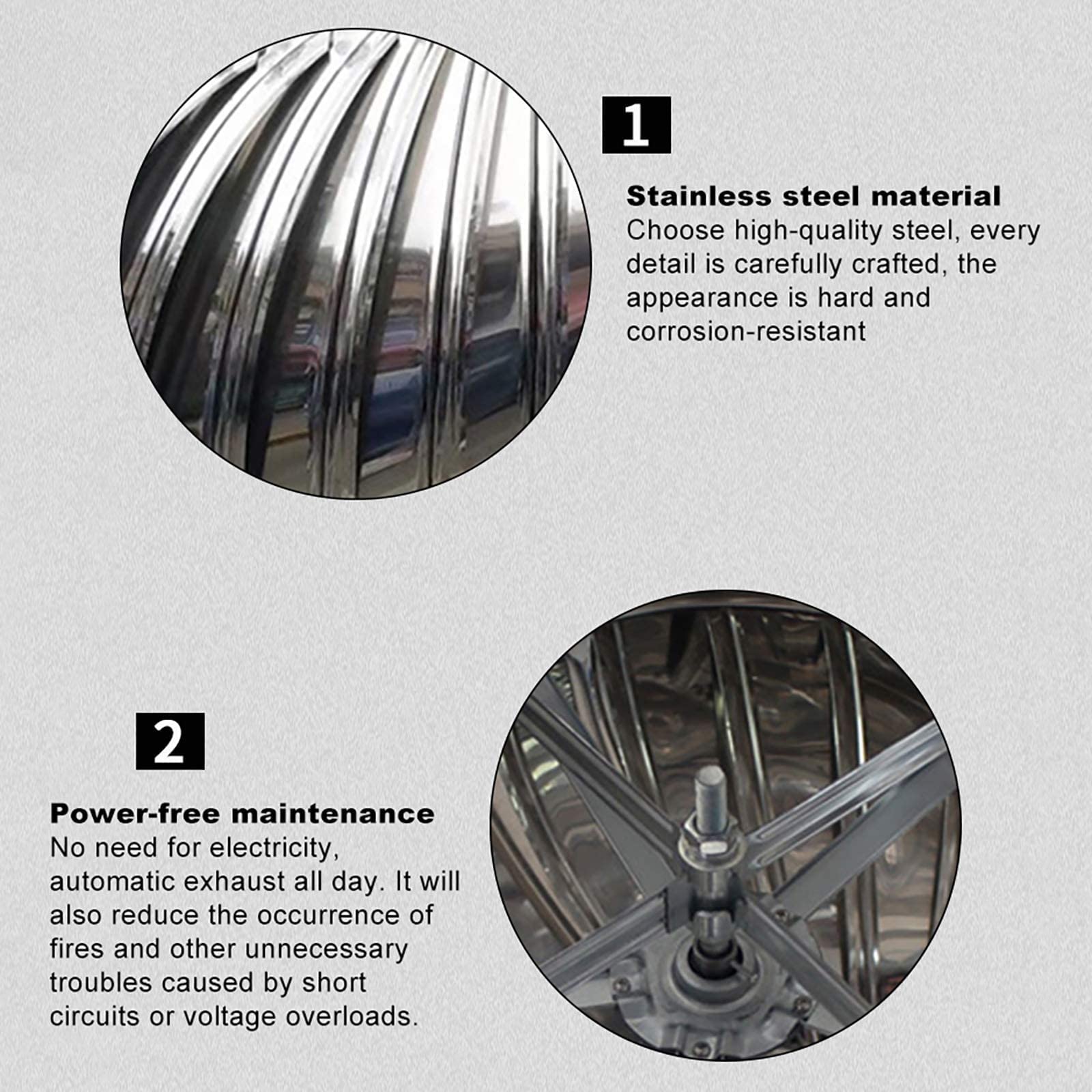 1

Stainless steel material
Choose high-quality steel, every detail is carefully crafted, the appearance is hard and corrosion-resistant

2

Power-free maintenance
No need for electricity, automatic exhaust all day. It will also reduce the occurrence of fires and other unnecessary troubles caused by short circuits or voltage overloads.