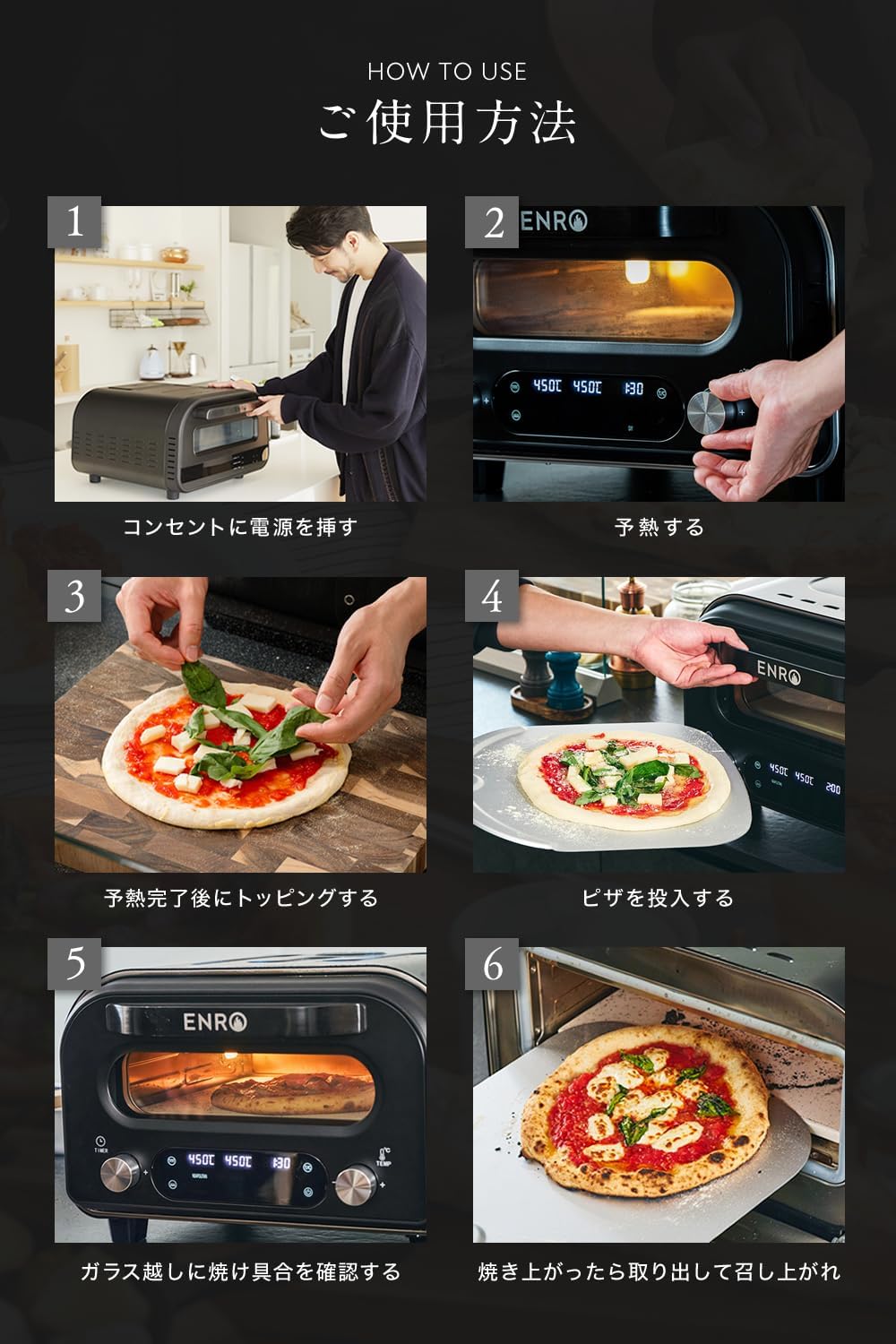 HOW TO USE
ご使用方法

1
コンセントに電源を挿す

2
ENRO
450℃ 450℃ 1:30
予熱する

3
予熱完了後にトッピングする

4
ENRO
450℃ 450℃ 2:00
ピザを投入する

5
ENRO
TIMER
450℃ 450℃ 1:30
TEMP
ガラス越しに焼け具合を確認する

6
焼き上がったら取り出して召し上がれ